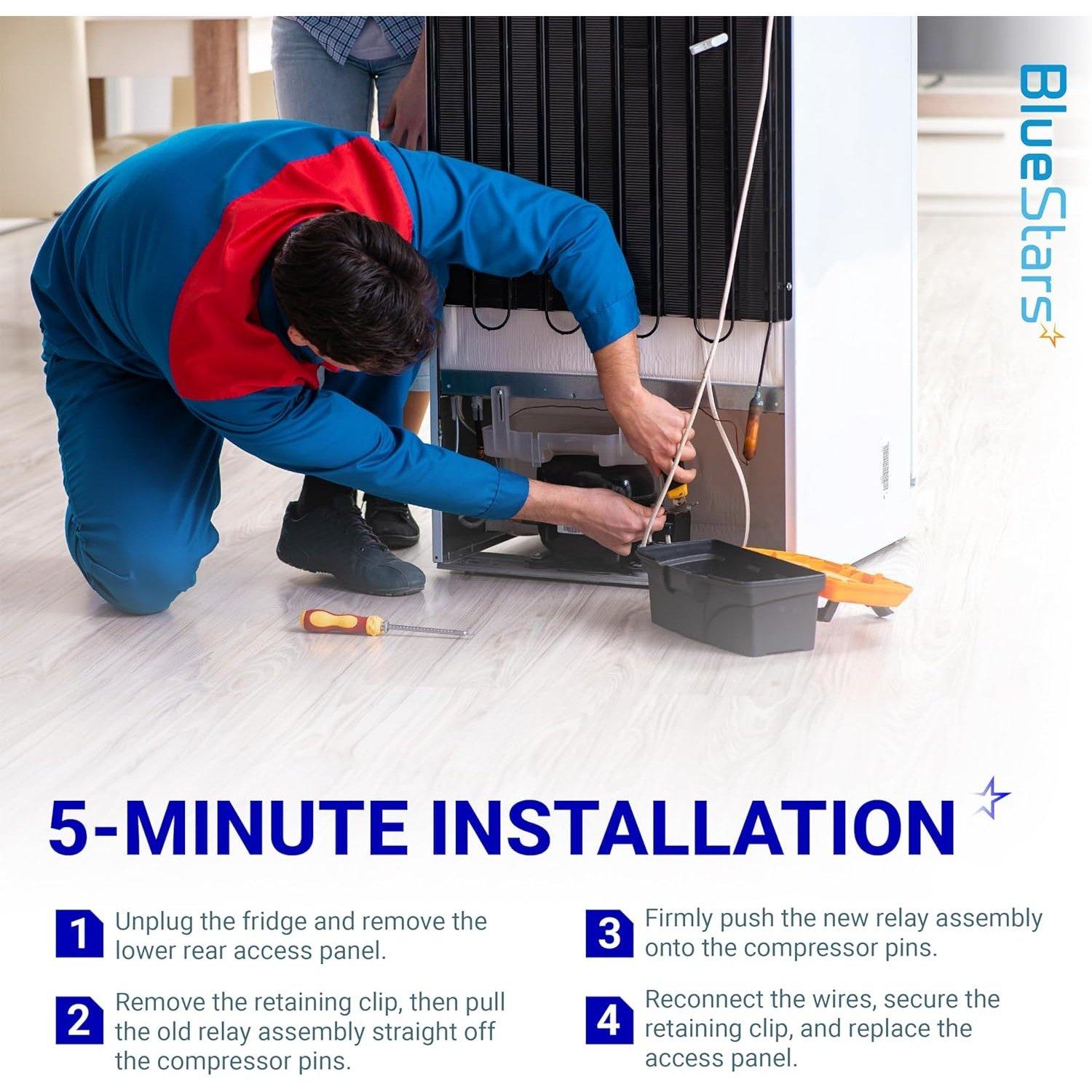 BlueStars

5-MINUTE INSTALLATION

1 Unplug the fridge and remove the lower rear access panel.

2 Remove the retaining clip, then pull the old relay assembly straight off the compressor pins.

3 Firmly push the new relay assembly onto the compressor pins.

4 Reconnect the wires, secure the retaining clip, and replace the access panel.