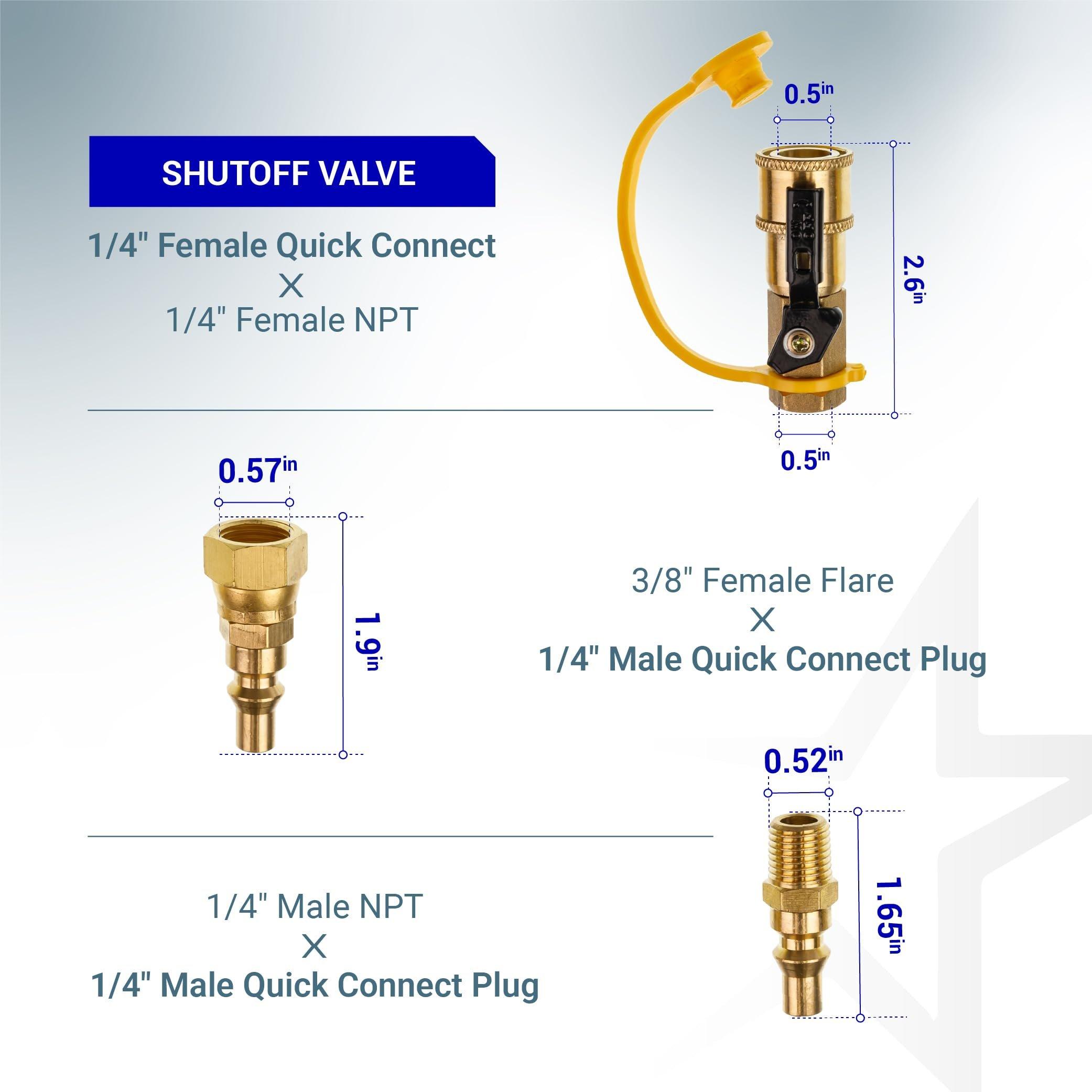 SHUTOFF VALVE

1/4" Female Quick Connect
X
1/4" Female NPT

0.5in

2.6in

0.5in

0.57in

1.9in

3/8" Female Flare
X
1/4" Male Quick Connect Plug

0.52in

1.65in

1/4" Male NPT
X
1/4" Male Quick Connect Plug