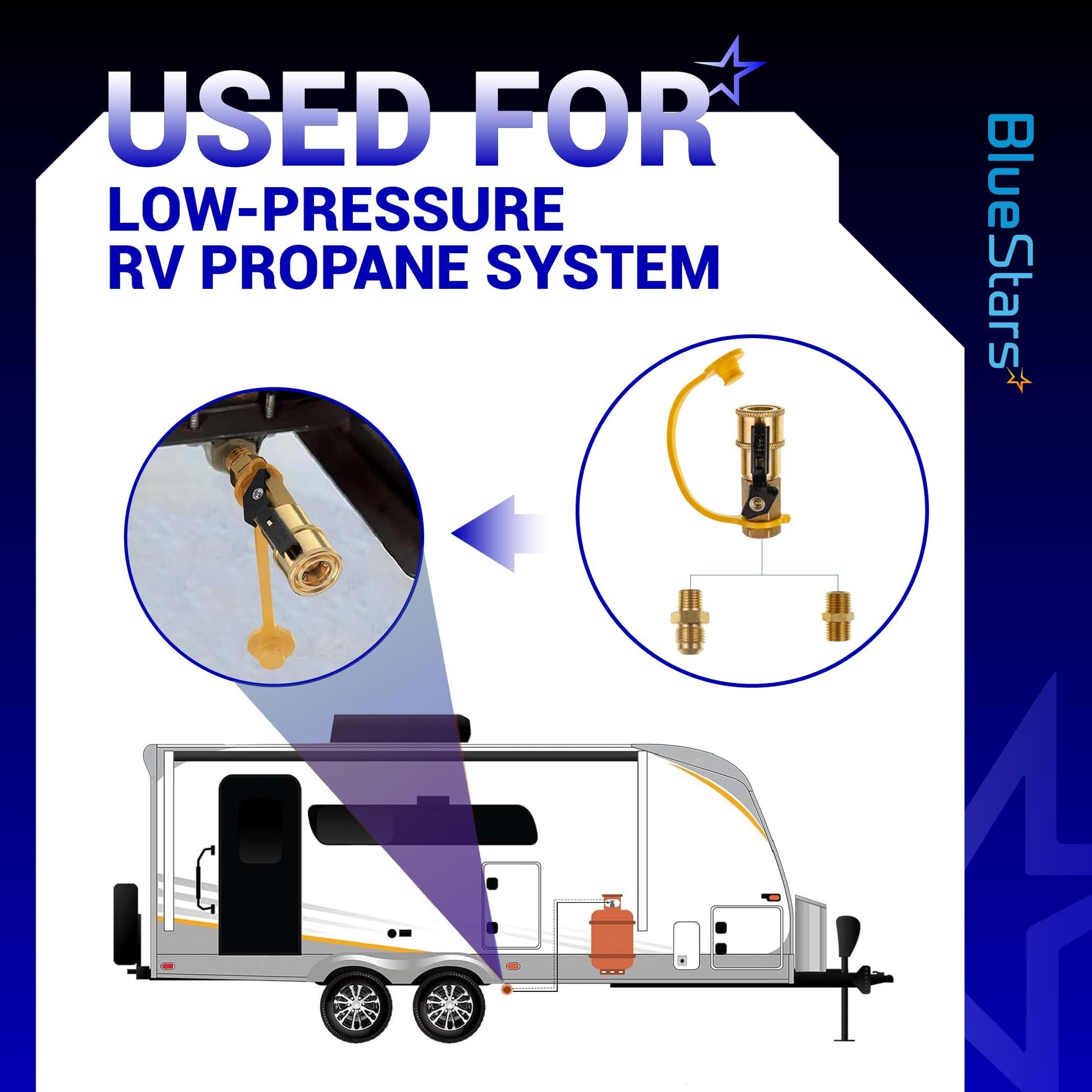 USED FOR
LOW-PRESSURE
RV PROPANE SYSTEM

BlueStars