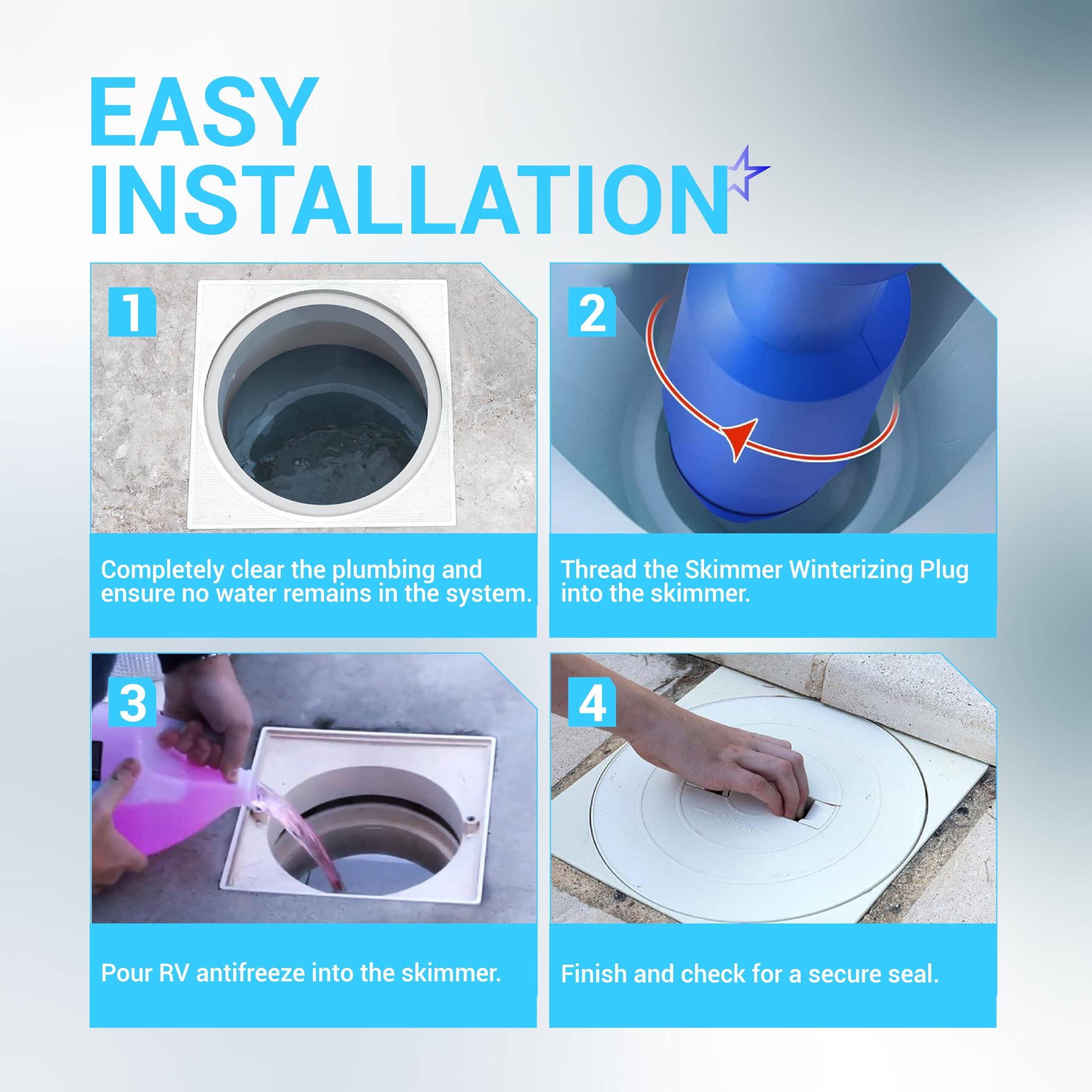 EASY INSTALLATION

1

Completely clear the plumbing and ensure no water remains in the system.

2

Thread the Skimmer Winterizing Plug into the skimmer.

3

Pour RV antifreeze into the skimmer.

4

OPEN

Finish and check for a secure seal.