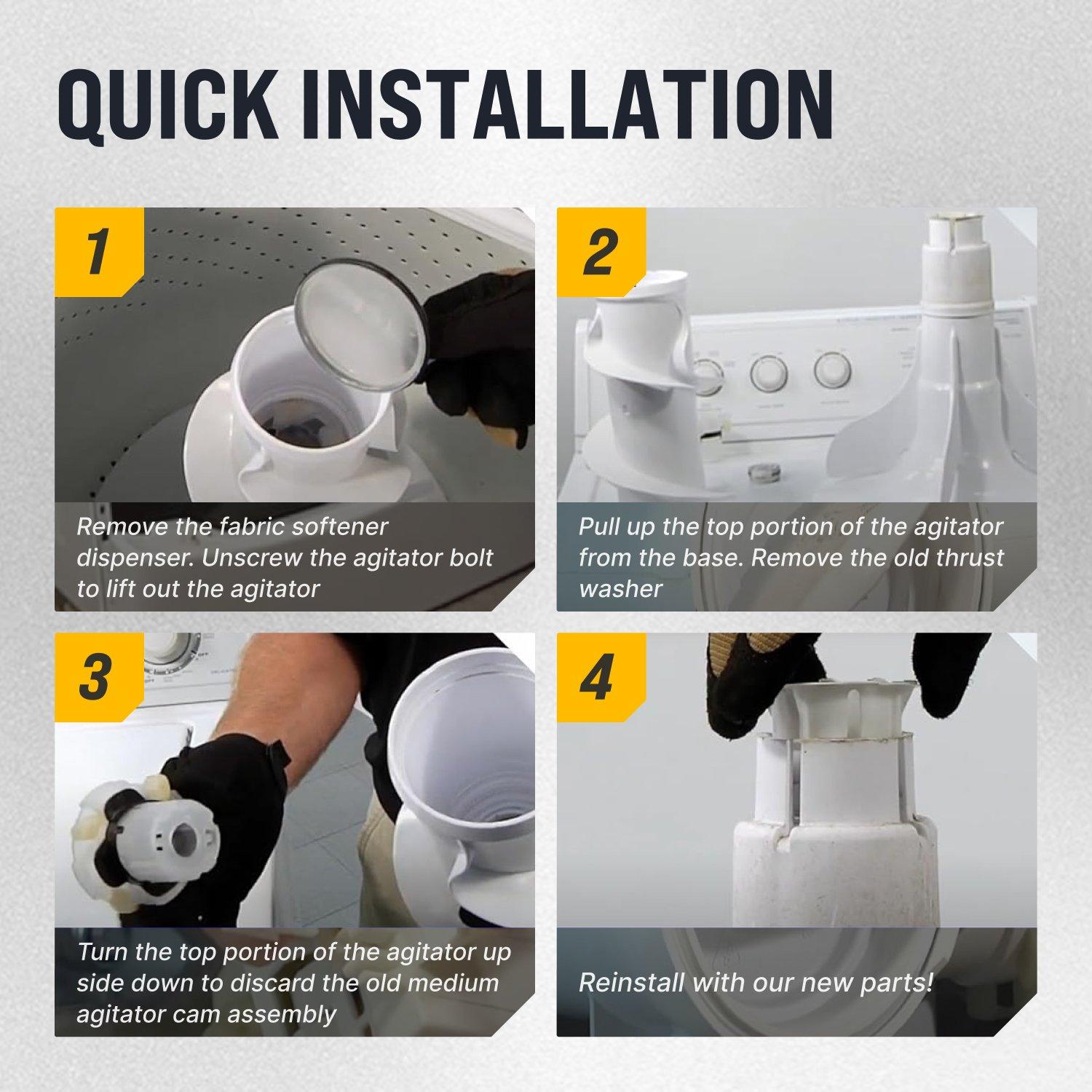 QUICK INSTALLATION

1

Remove the fabric softener dispenser. Unscrew the agitator bolt to lift out the agitator

2

Pull up the top portion of the agitator from the base. Remove the old thrust washer

3

Turn the top portion of the agitator up side down to discard the old medium agitator cam assembly

4

Reinstall with our new parts!