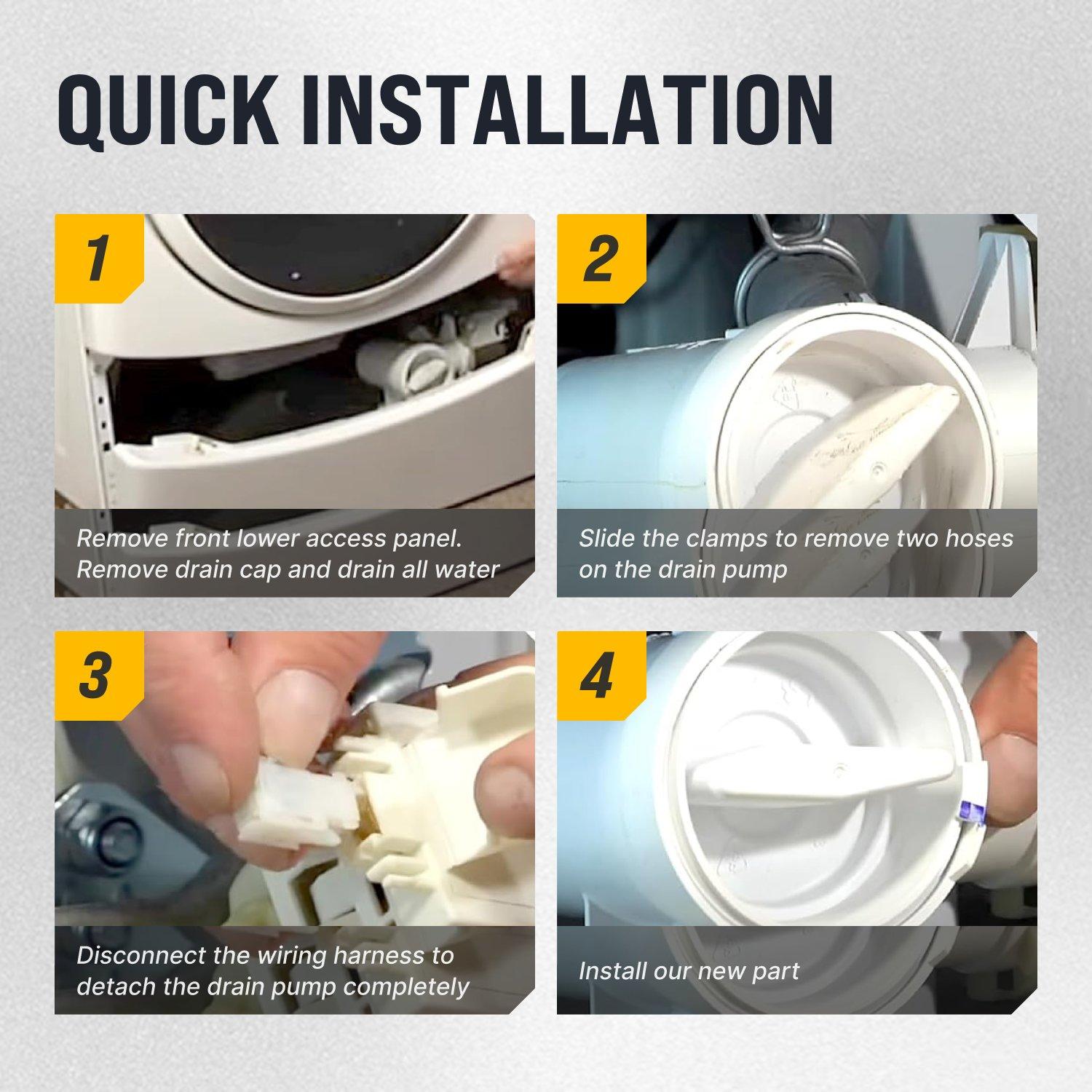 QUICK INSTALLATION

1

Remove front lower access panel. Remove drain cap and drain all water

2

Slide the clamps to remove two hoses on the drain pump

3

Disconnect the wiring harness to detach the drain pump completely

4

Install our new part