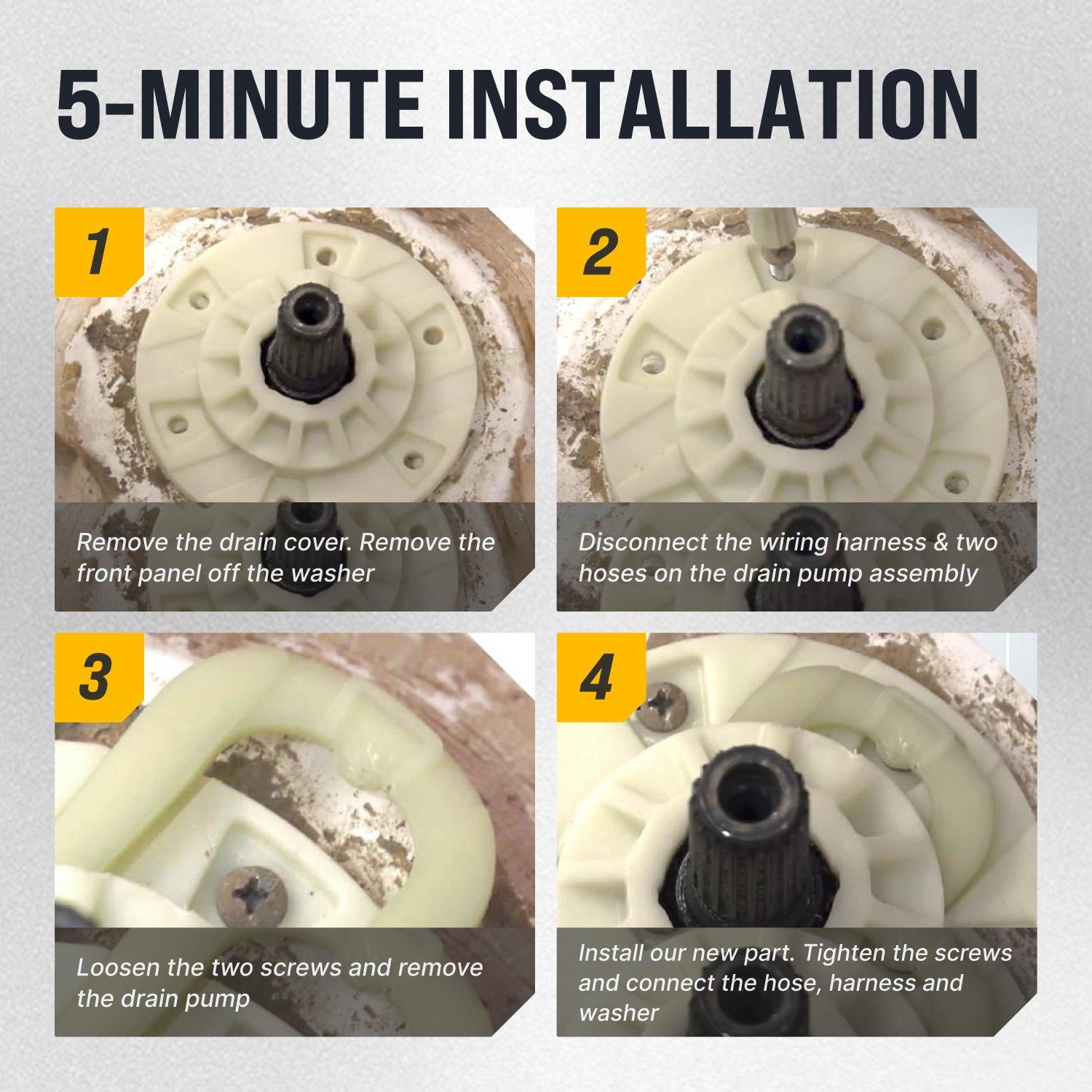 5-MINUTE INSTALLATION

1

Remove the drain cover. Remove the front panel off the washer

2

Disconnect the wiring harness & two hoses on the drain pump assembly

3

Loosen the two screws and remove the drain pump

4

Install our new part. Tighten the screws and connect the hose, harness and washer