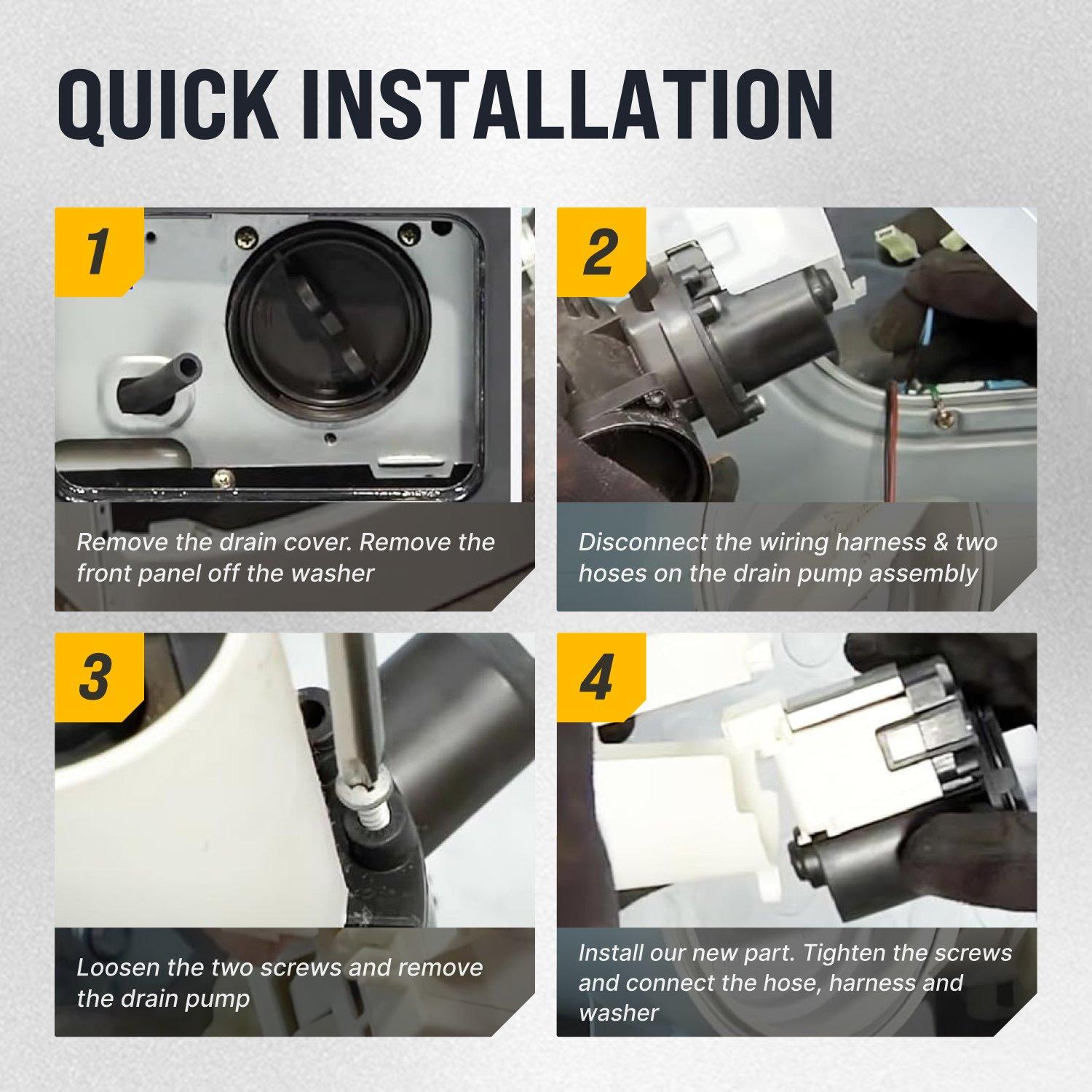 QUICK INSTALLATION

1

Remove the drain cover. Remove the front panel off the washer

2

Disconnect the wiring harness & two hoses on the drain pump assembly

3

Loosen the two screws and remove the drain pump

4

Install our new part. Tighten the screws and connect the hose, harness and washer