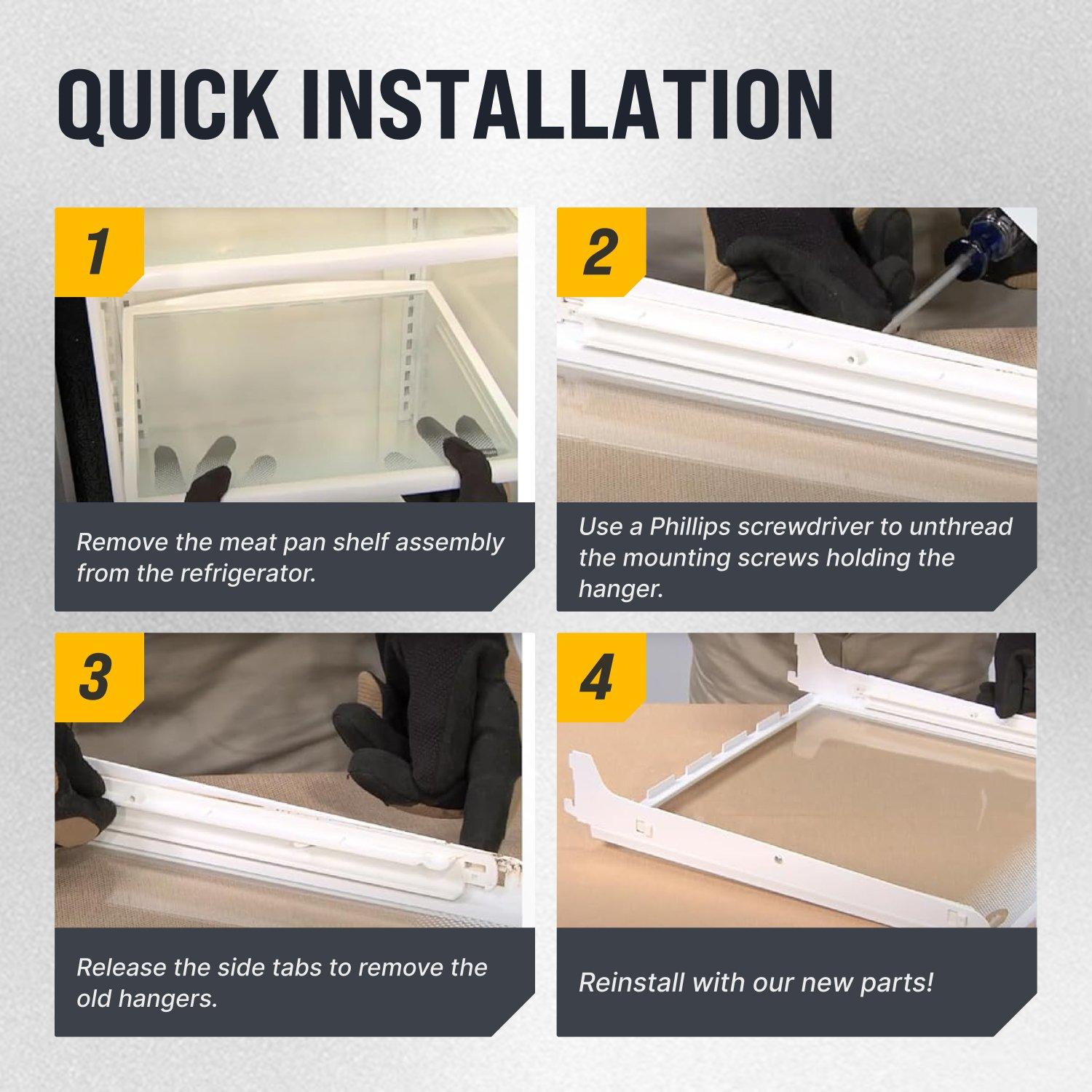 QUICK INSTALLATION

1

Remove the meat pan shelf assembly from the refrigerator.

2

Use a Phillips screwdriver to unthread the mounting screws holding the hanger.

3

Release the side tabs to remove the old hangers.

4

Reinstall with our new parts!