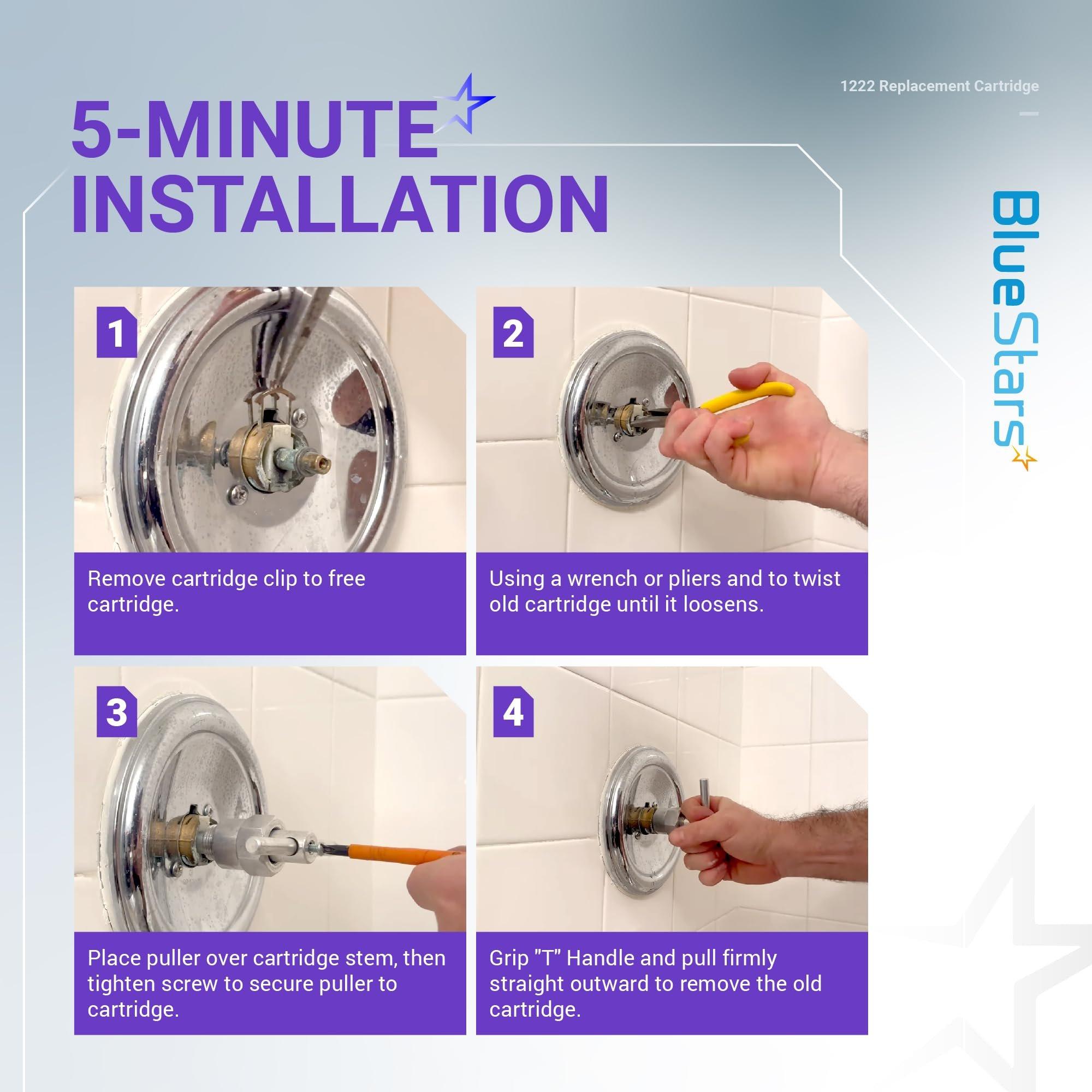 1222 Replacement Cartridge

5-MINUTE INSTALLATION

BlueStars

1

Remove cartridge clip to free cartridge.

2

Using a wrench or pliers and to twist old cartridge until it loosens.

3

Place puller over cartridge stem, then tighten screw to secure puller to cartridge.

4

Grip "T" Handle and pull firmly straight outward to remove the old cartridge.