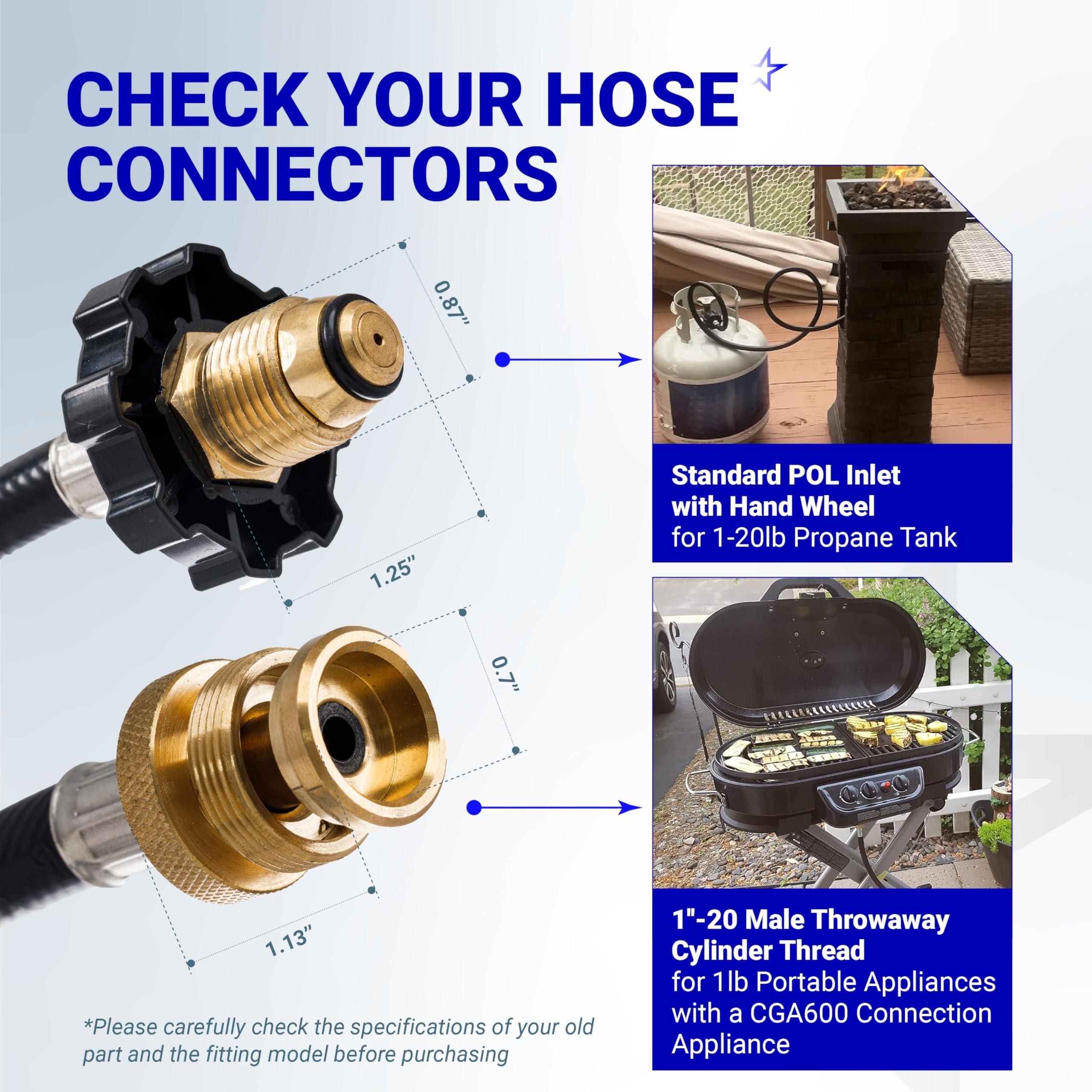 CHECK YOUR HOSE CONNECTORS

0.87"

1.25"

Standard POL Inlet with Hand Wheel
for 1-20lb Propane Tank

0.7"

1.13"

1"-20 Male Throwaway Cylinder Thread
for 1lb Portable Appliances with a CGA600 Connection Appliance

*Please carefully check the specifications of your old part and the fitting model before purchasing