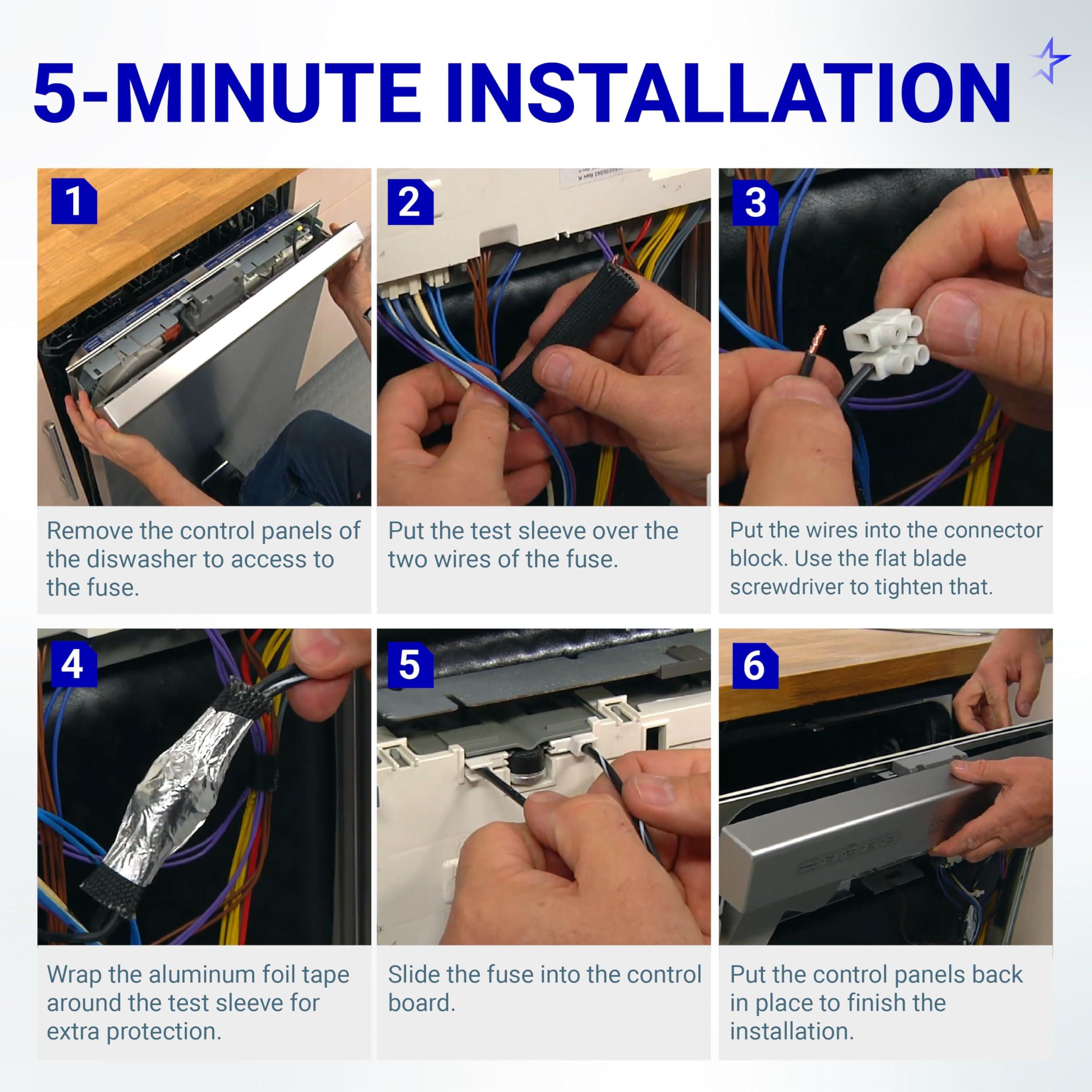 5-MINUTE INSTALLATION

1

Remove the control panels of the diswasher to access to the fuse.

2

Put the test sleeve over the two wires of the fuse.

3

Put the wires into the connector block. Use the flat blade screwdriver to tighten that.

4

Wrap the aluminum foil tape around the test sleeve for extra protection.

5

Slide the fuse into the control board.

6

Put the control panels back in place to finish the installation.