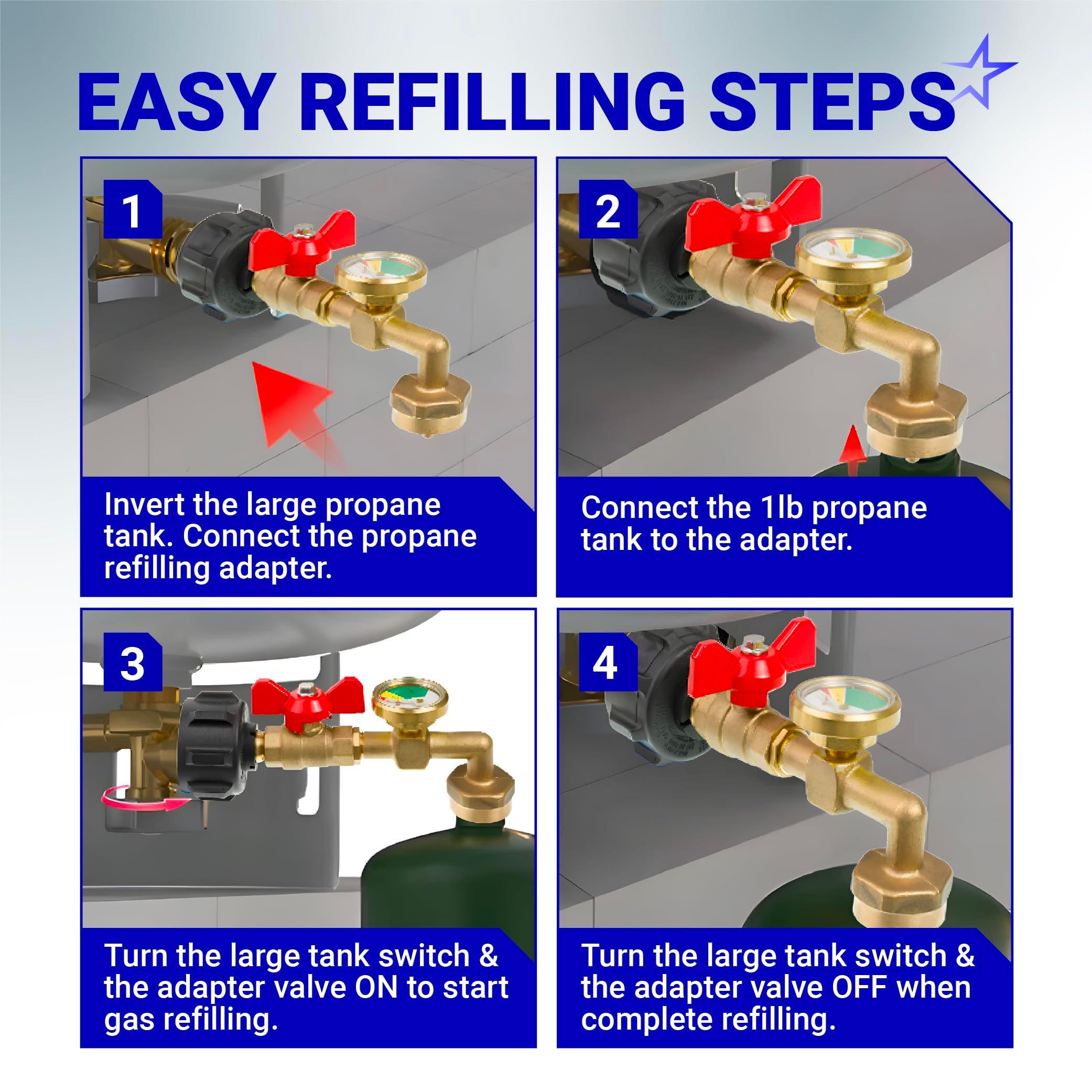 EASY REFILLING STEPS

1

Invert the large propane tank. Connect the propane refilling adapter.

2

Connect the 1lb propane tank to the adapter.

3

Turn the large tank switch & the adapter valve ON to start gas refilling.

4

Turn the large tank switch & the adapter valve OFF when complete refilling.