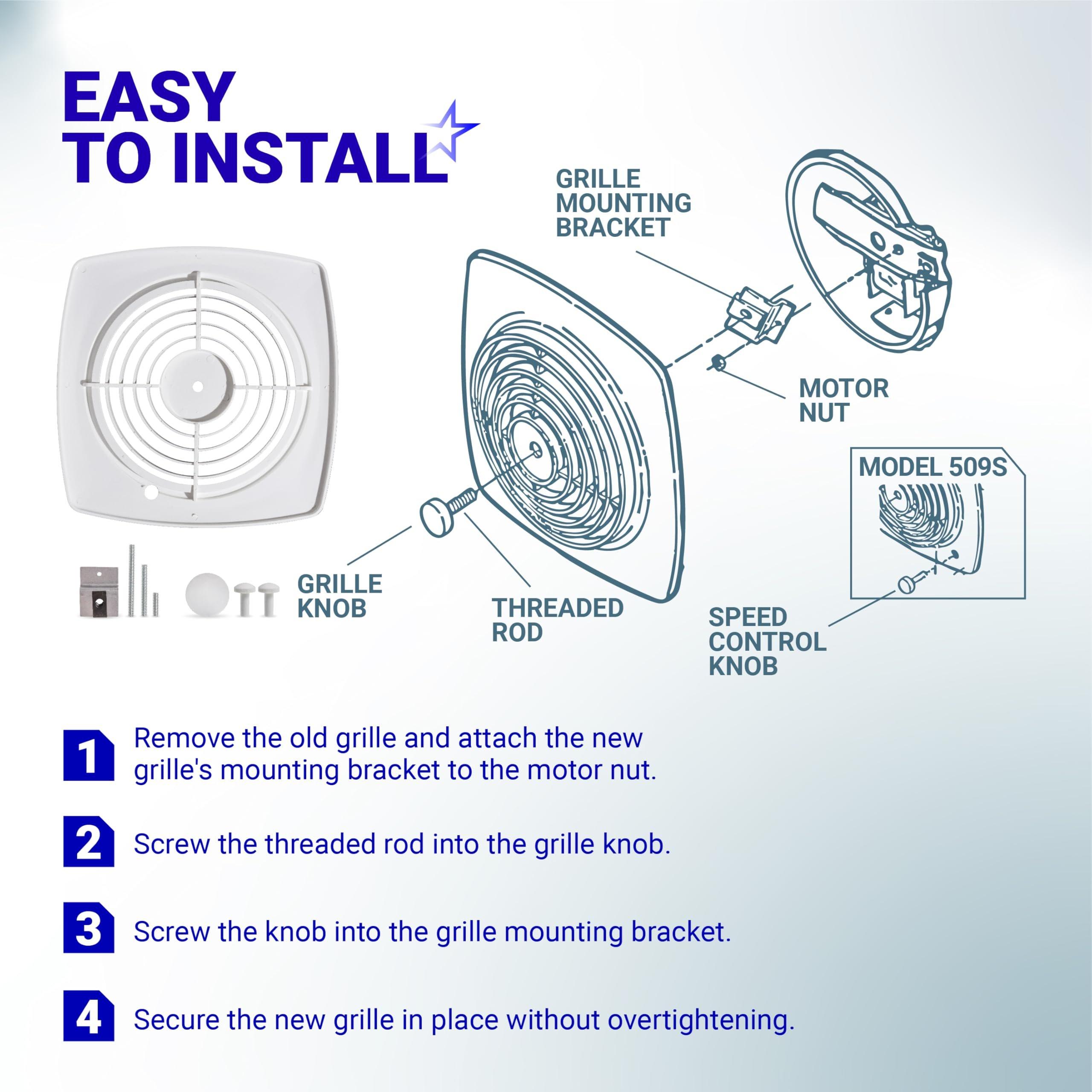 EASY TO INSTALL

GRILLE MOUNTING BRACKET

MOTOR NUT

MODEL 509S

GRILLE KNOB

THREADED ROD

SPEED CONTROL KNOB

1 Remove the old grille and attach the new grille's mounting bracket to the motor nut.

2 Screw the threaded rod into the grille knob.

3 Screw the knob into the grille mounting bracket.

4 Secure the new grille in place without overtightening.