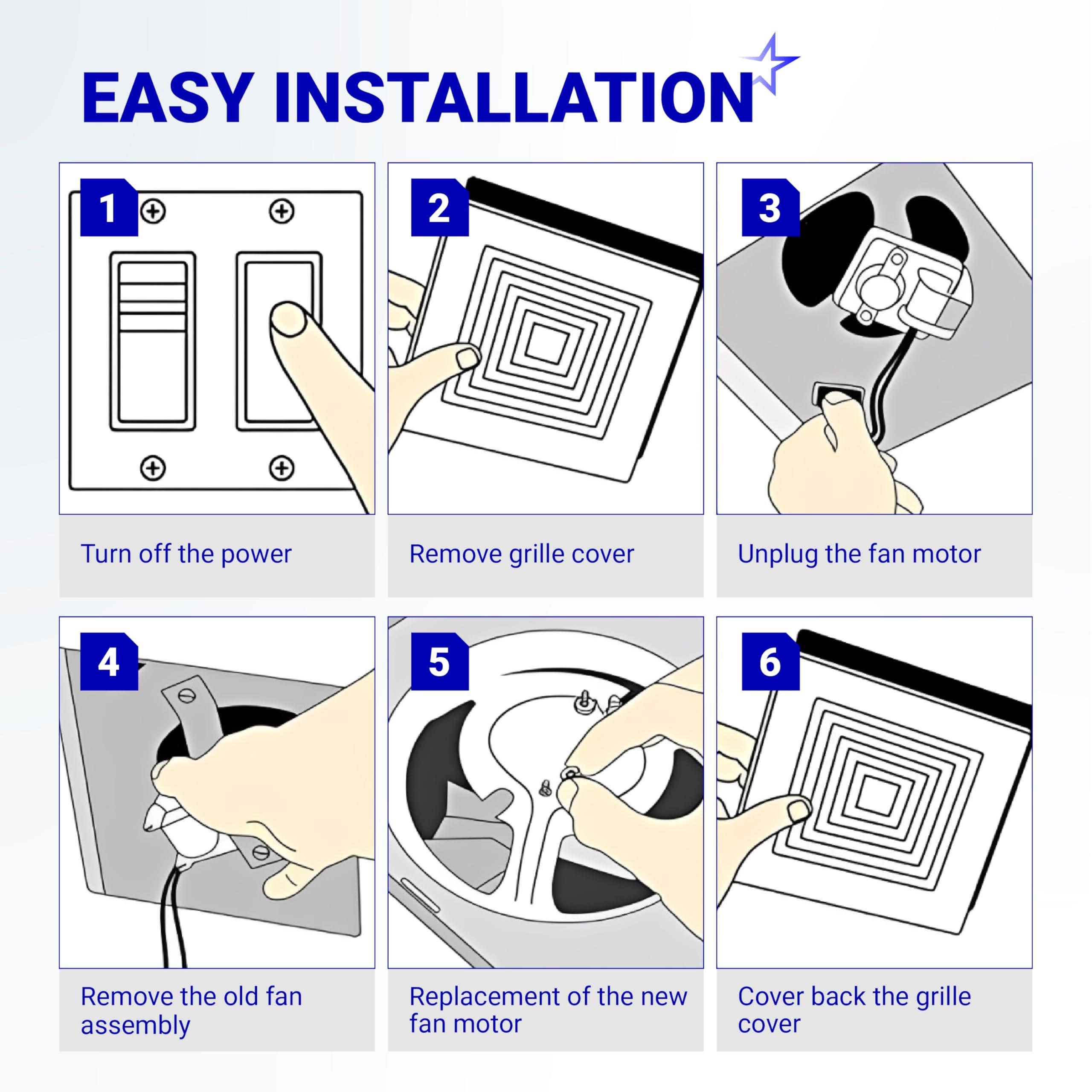 EASY INSTALLATION

1

Turn off the power

2

Remove grille cover

3

Unplug the fan motor

4

Remove the old fan assembly

5

Replacement of the new fan motor

6

Cover back the grille cover