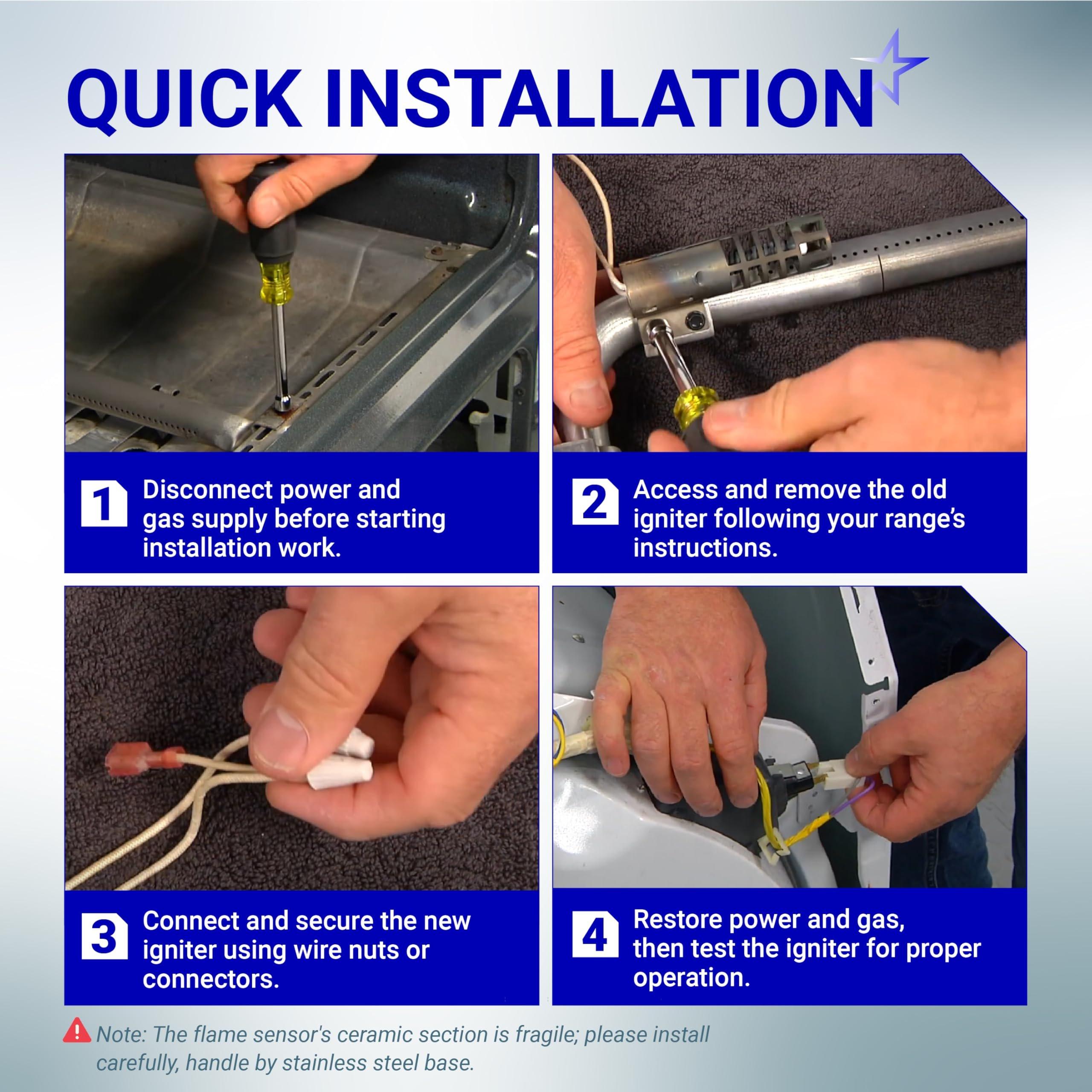 QUICK INSTALLATION

1 Disconnect power and gas supply before starting installation work.

2 Access and remove the old igniter following your range's instructions.

3 Connect and secure the new igniter using wire nuts or connectors.

4 Restore power and gas, then test the igniter for proper operation.

Note: The flame sensor's ceramic section is fragile; please install carefully, handle by stainless steel base.