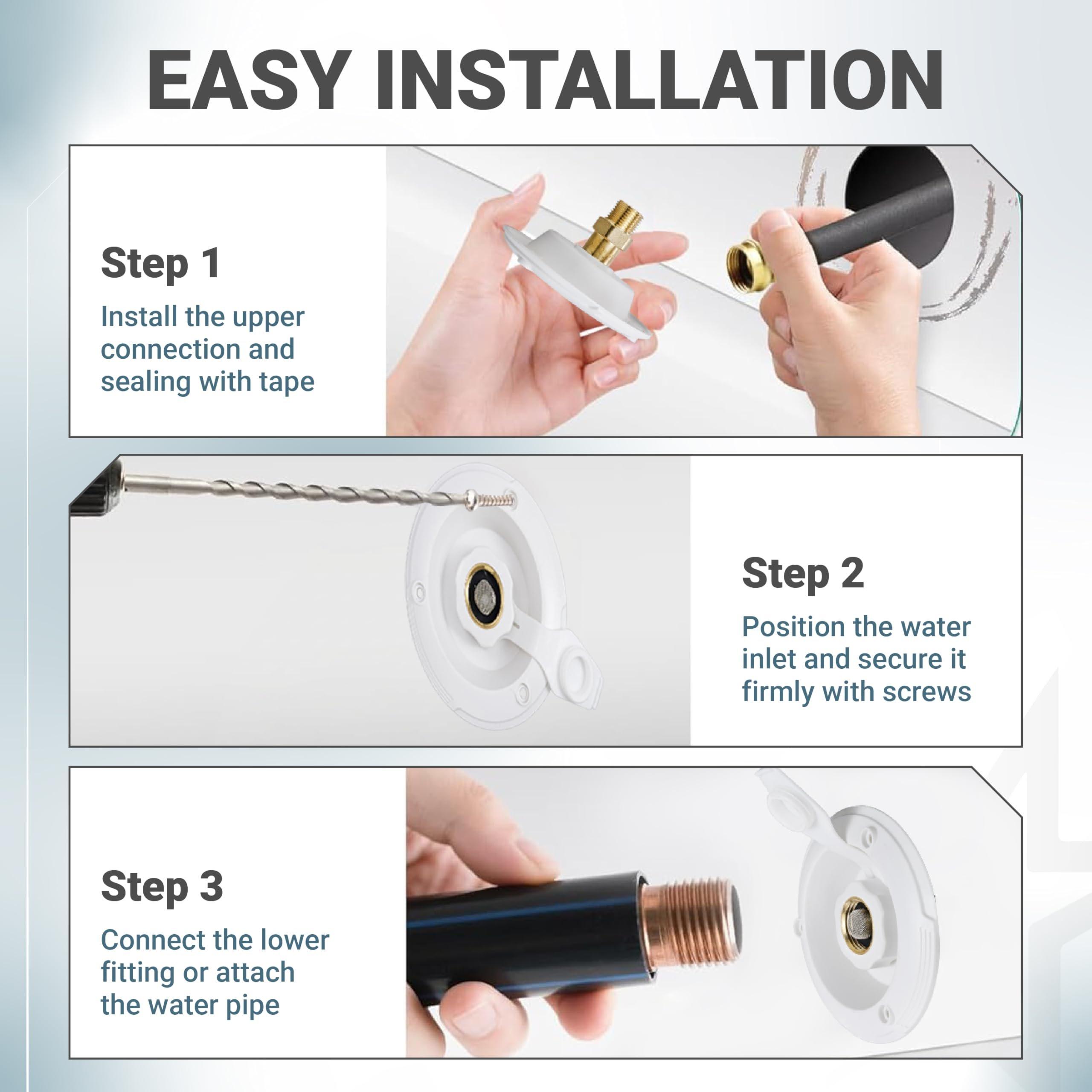 EASY INSTALLATION

Step 1

Install the upper connection and sealing with tape

Step 2

Position the water inlet and secure it firmly with screws

Step 3

Connect the lower fitting or attach the water pipe