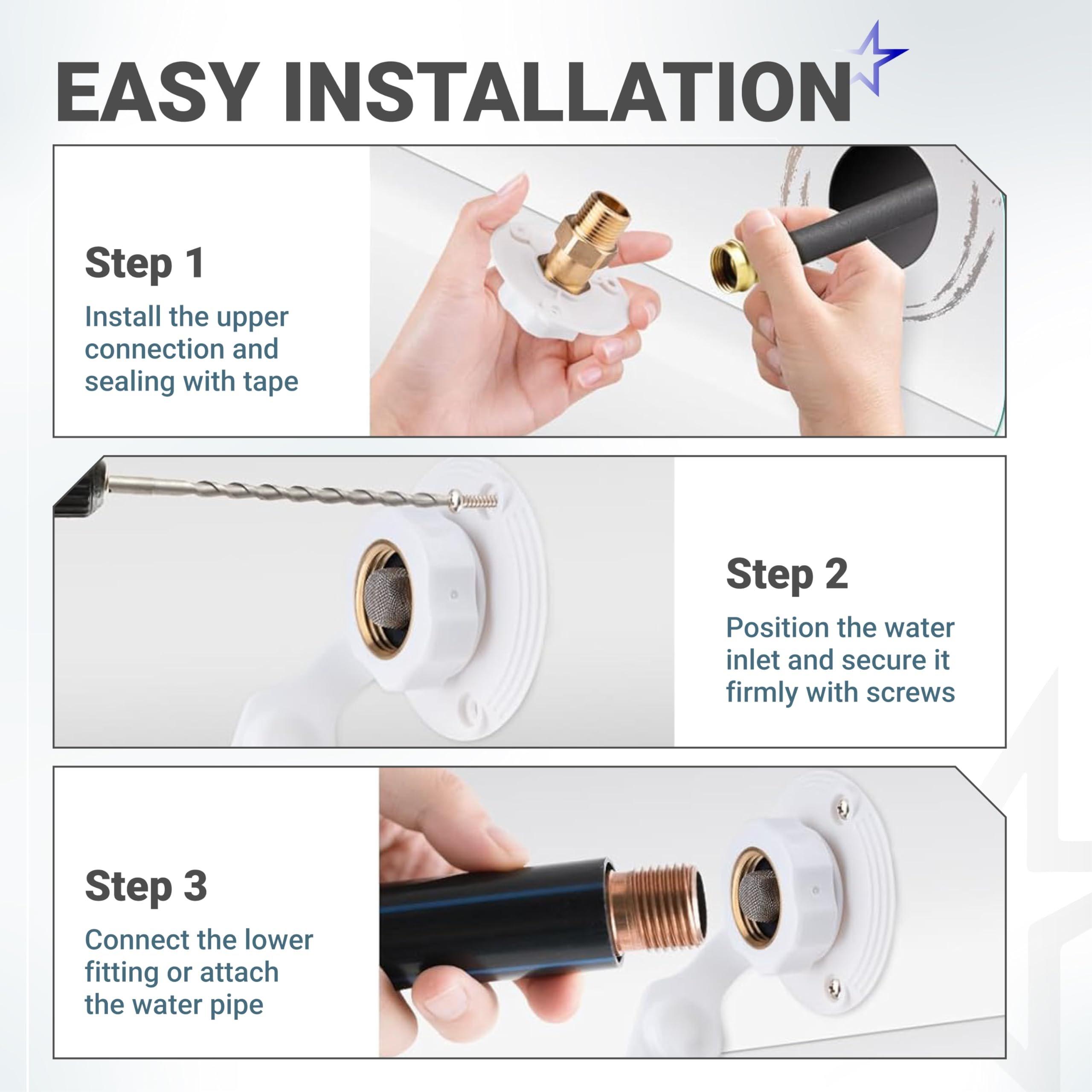 EASY INSTALLATION

Step 1

Install the upper connection and sealing with tape

Step 2

Position the water inlet and secure it firmly with screws

Step 3

Connect the lower fitting or attach the water pipe