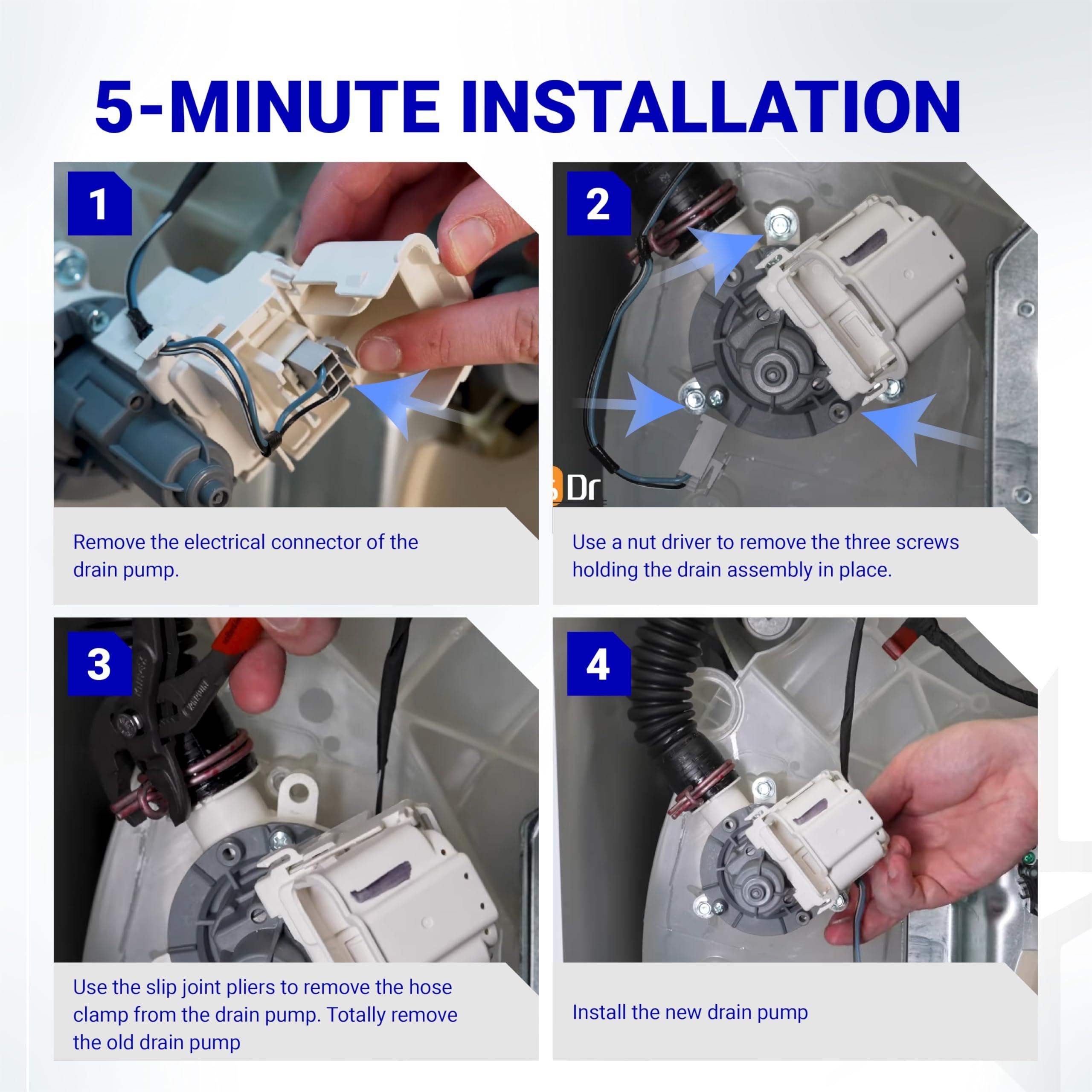 5-MINUTE INSTALLATION

1

Remove the electrical connector of the drain pump.

2

Dr

Use a nut driver to remove the three screws holding the drain assembly in place.

3

Use the slip joint pliers to remove the hose clamp from the drain pump. Totally remove the old drain pump

4

Install the new drain pump