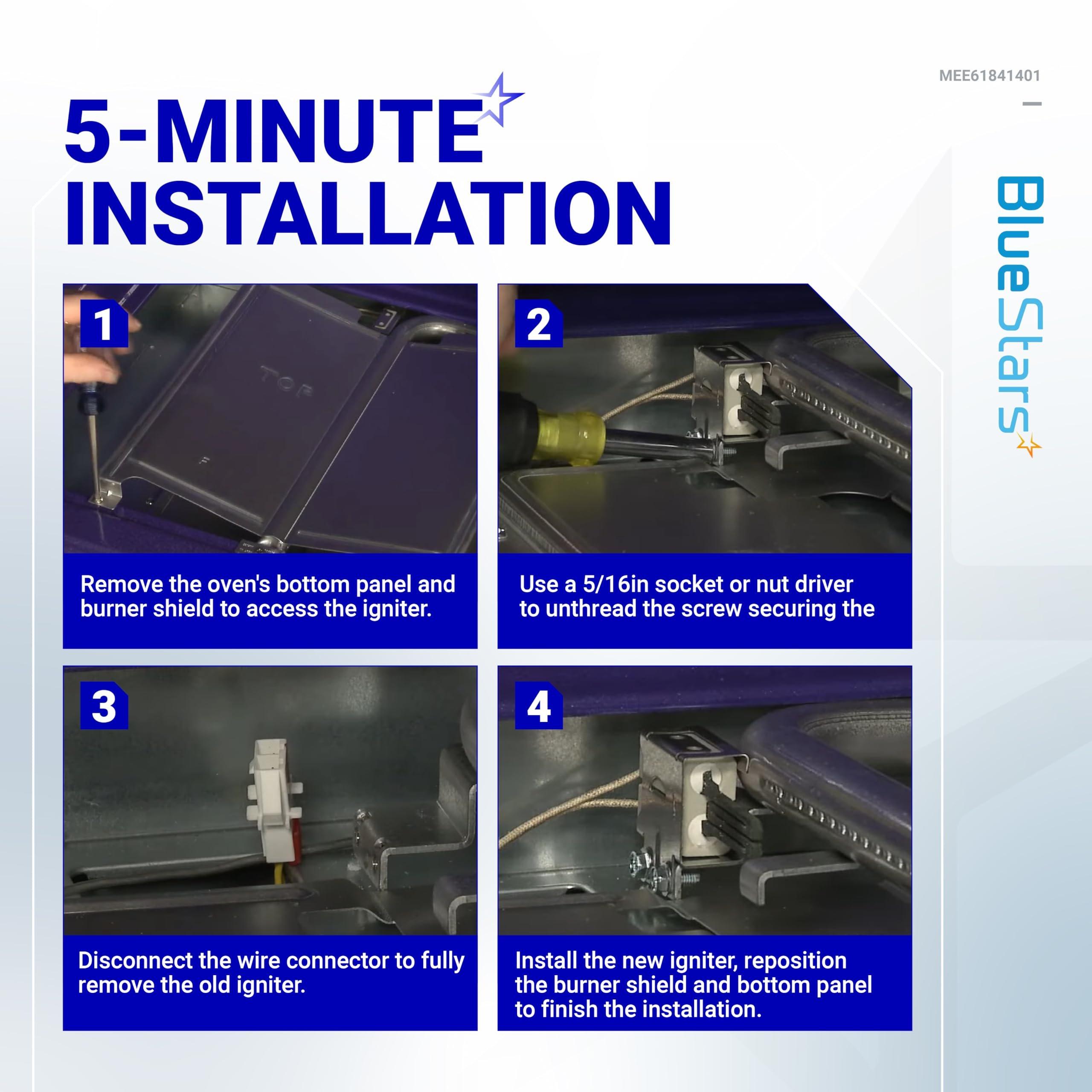 MEE61841401

5-MINUTE INSTALLATION

BlueStars

1

TOP

Remove the oven's bottom panel and burner shield to access the igniter.

2

Use a 5/16in socket or nut driver to unthread the screw securing the

3

Disconnect the wire connector to fully remove the old igniter.

4

Install the new igniter, reposition the burner shield and bottom panel to finish the installation.