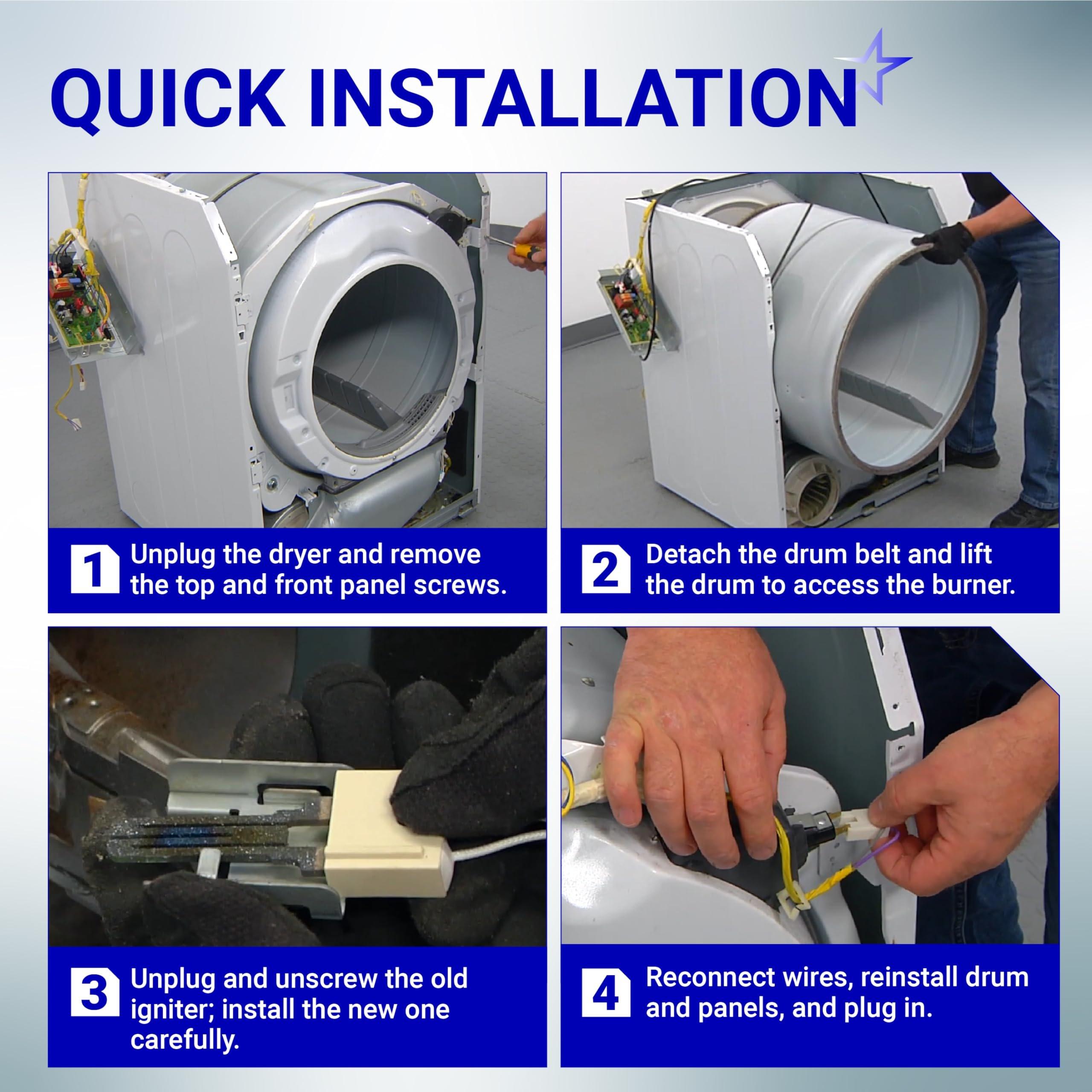 QUICK INSTALLATION

1 Unplug the dryer and remove the top and front panel screws.

2 Detach the drum belt and lift the drum to access the burner.

3 Unplug and unscrew the old igniter; install the new one carefully.

4 Reconnect wires, reinstall drum and panels, and plug in.