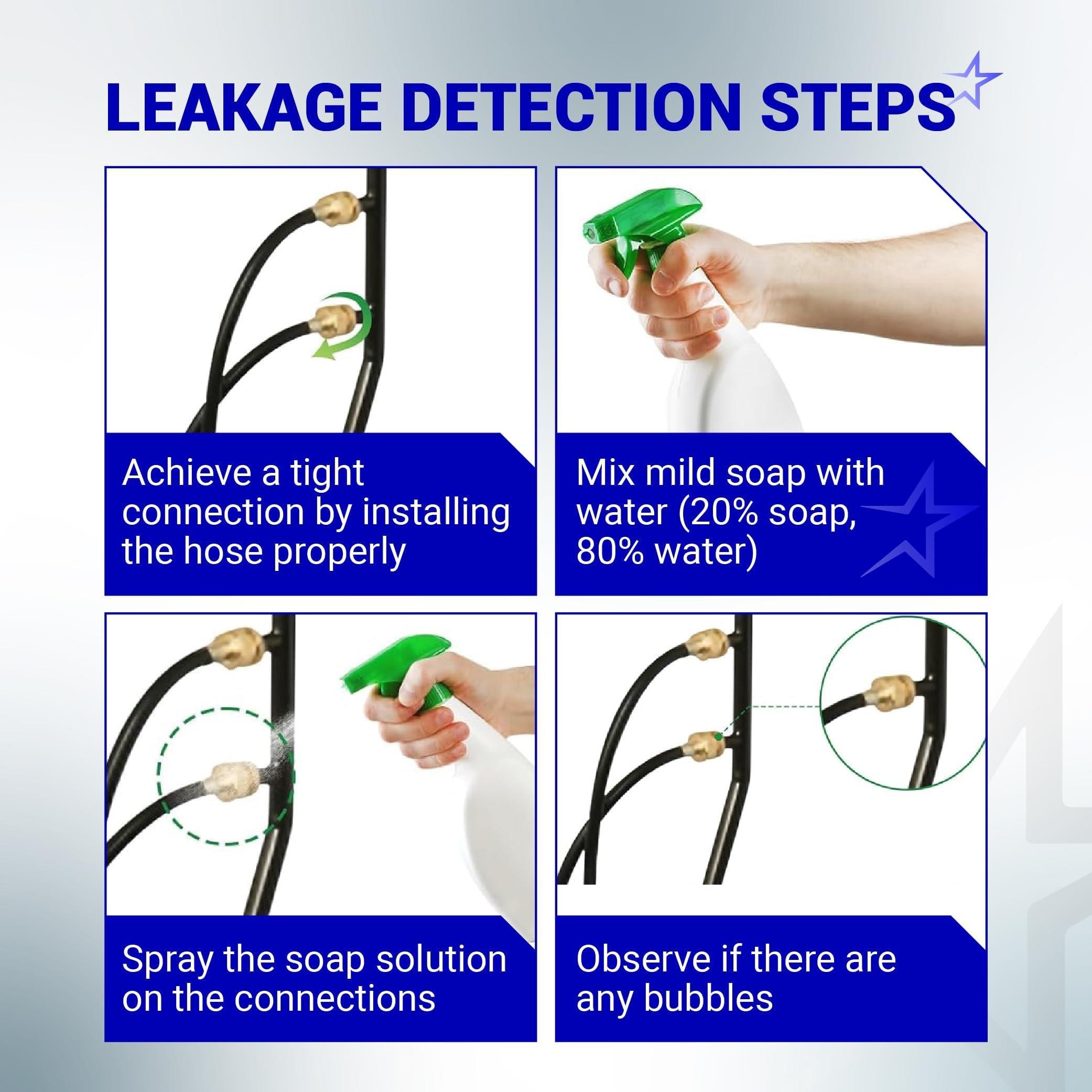 LEAKAGE DETECTION STEPS

Achieve a tight connection by installing the hose properly

Mix mild soap with water (20% soap, 80% water)

Spray the soap solution on the connections

Observe if there are any bubbles