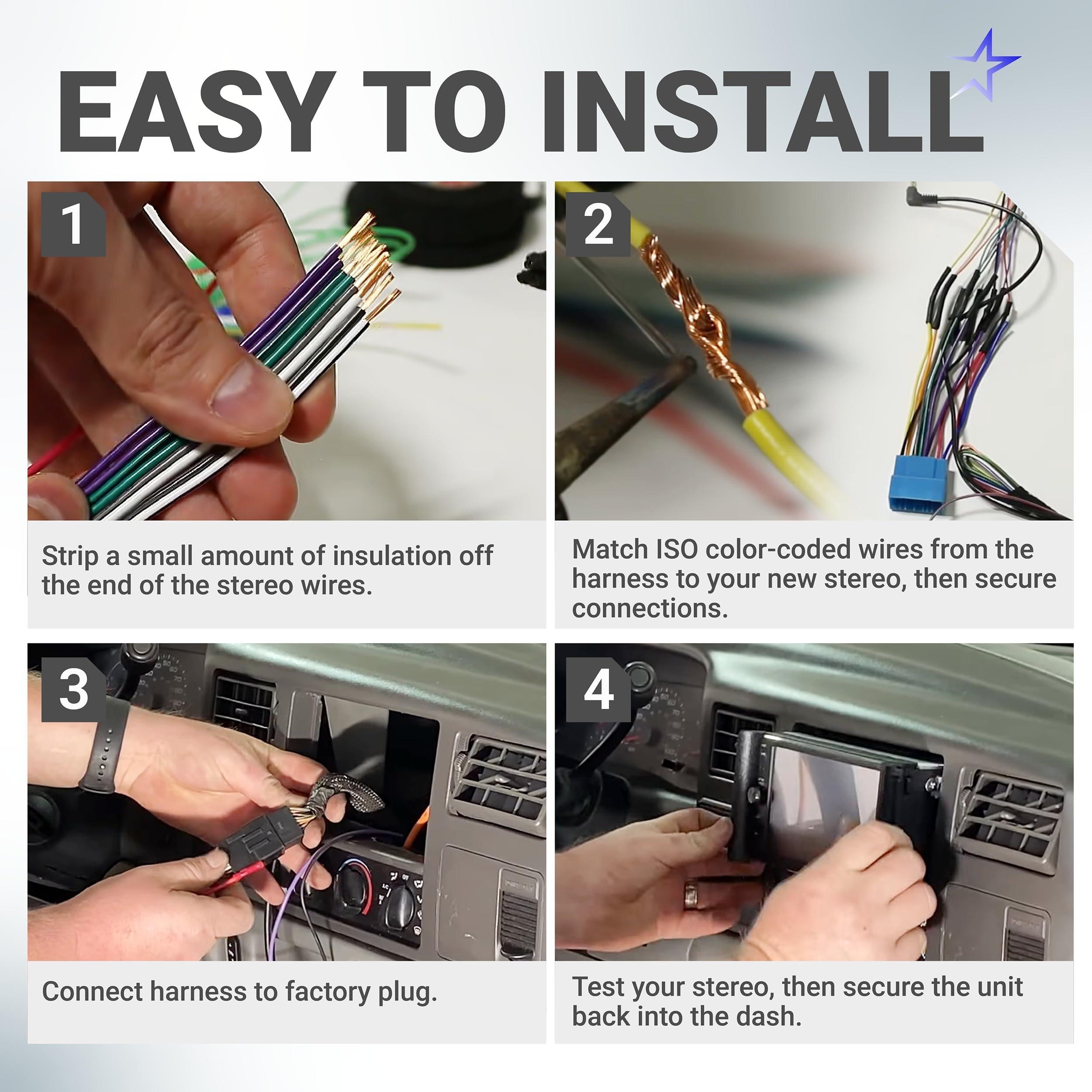 EASY TO INSTALL

1

Strip a small amount of insulation off the end of the stereo wires.

2

Match ISO color-coded wires from the harness to your new stereo, then secure connections.

3

Connect harness to factory plug.

4

Test your stereo, then secure the unit back into the dash.