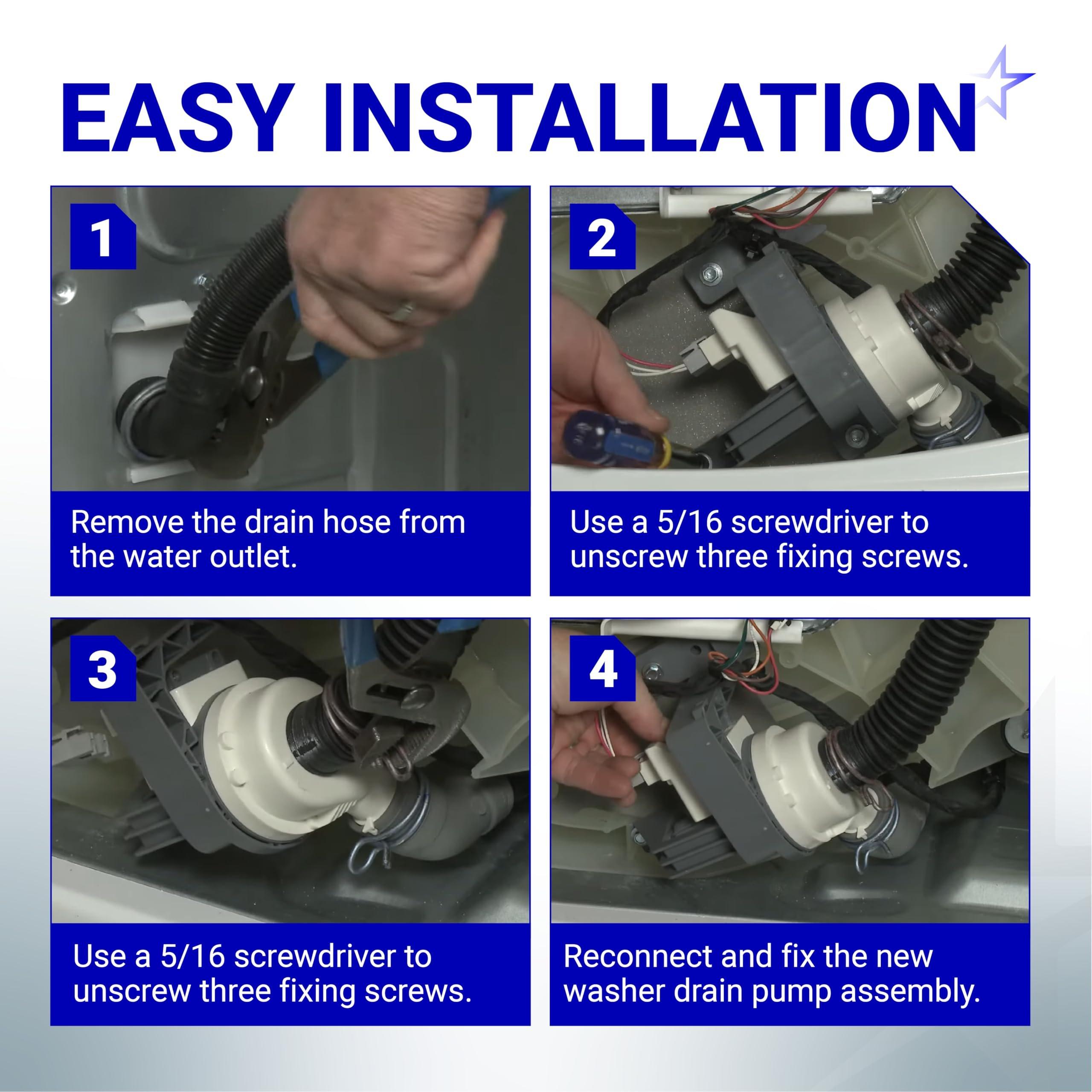 EASY INSTALLATION

1

Remove the drain hose from the water outlet.

2

Use a 5/16 screwdriver to unscrew three fixing screws.

3

Use a 5/16 screwdriver to unscrew three fixing screws.

4

Reconnect and fix the new washer drain pump assembly.