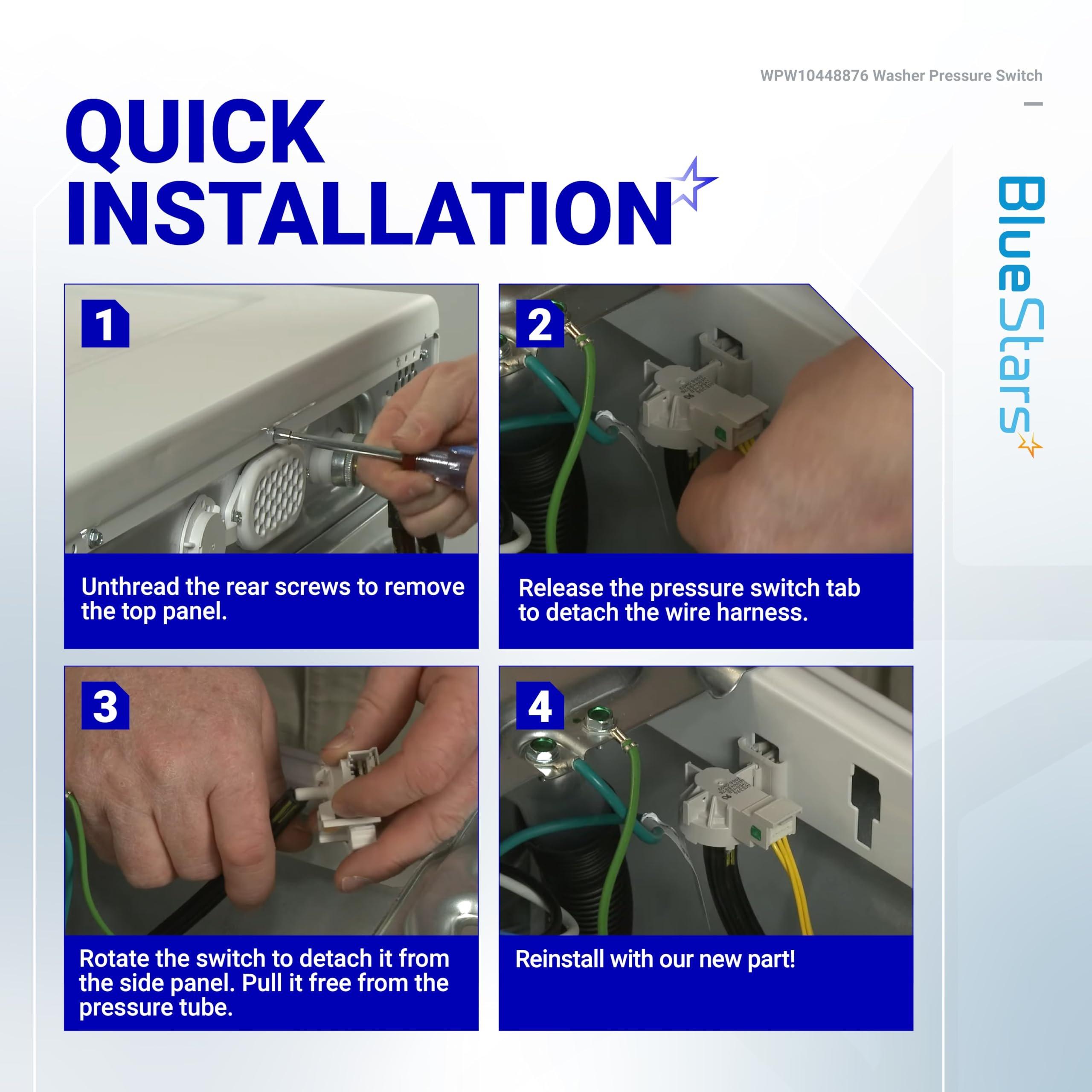 WPW10448876 Washer Pressure Switch

QUICK INSTALLATION

BlueStars

1

Unthread the rear screws to remove the top panel.

2

Release the pressure switch tab to detach the wire harness.

3

Rotate the switch to detach it from the side panel. Pull it free from the pressure tube.

4

Reinstall with our new part!