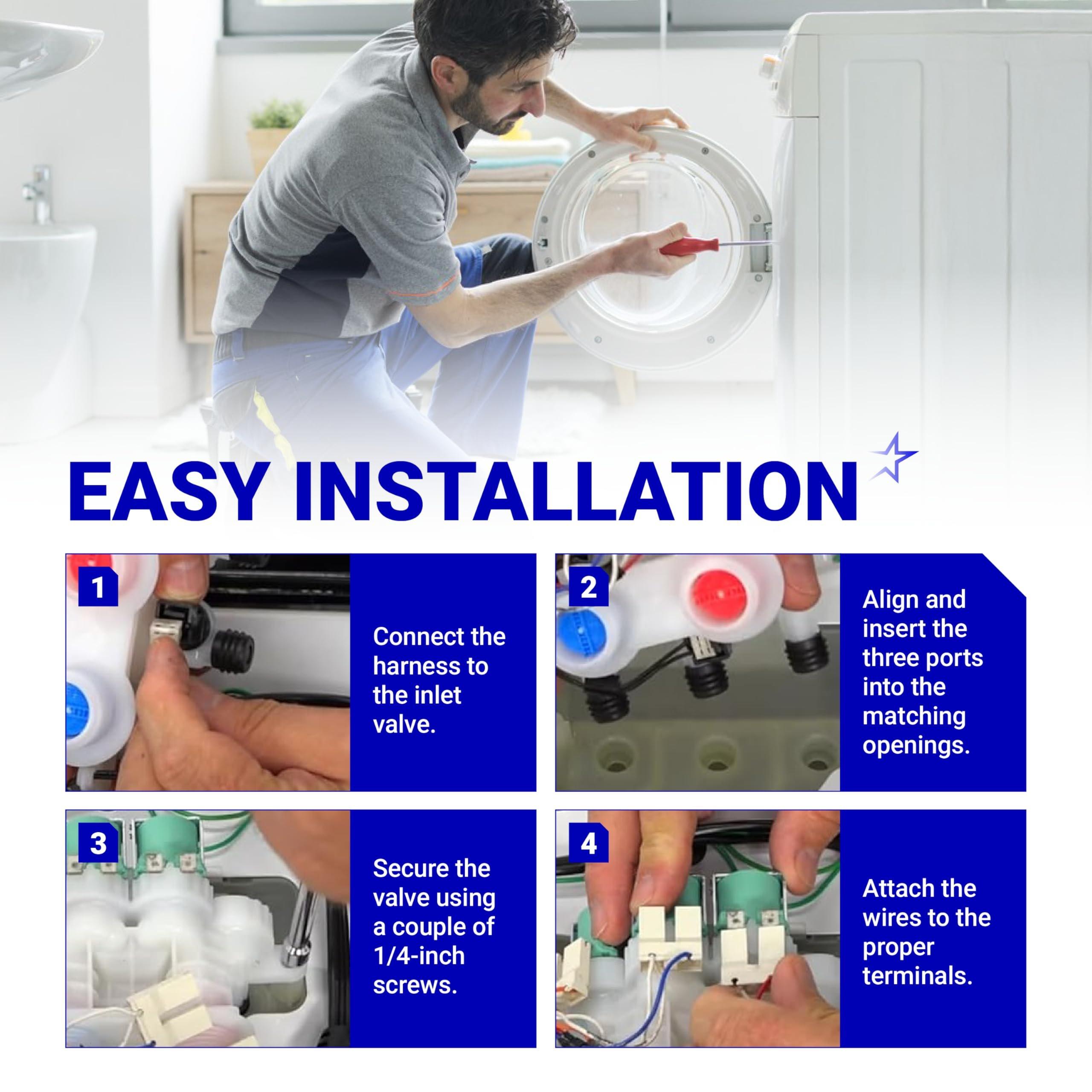 EASY INSTALLATION

1

Connect the harness to the inlet valve.

2

Align and insert the three ports into the matching openings.

3

Secure the valve using a couple of 1/4-inch screws.

4

Attach the wires to the proper terminals.