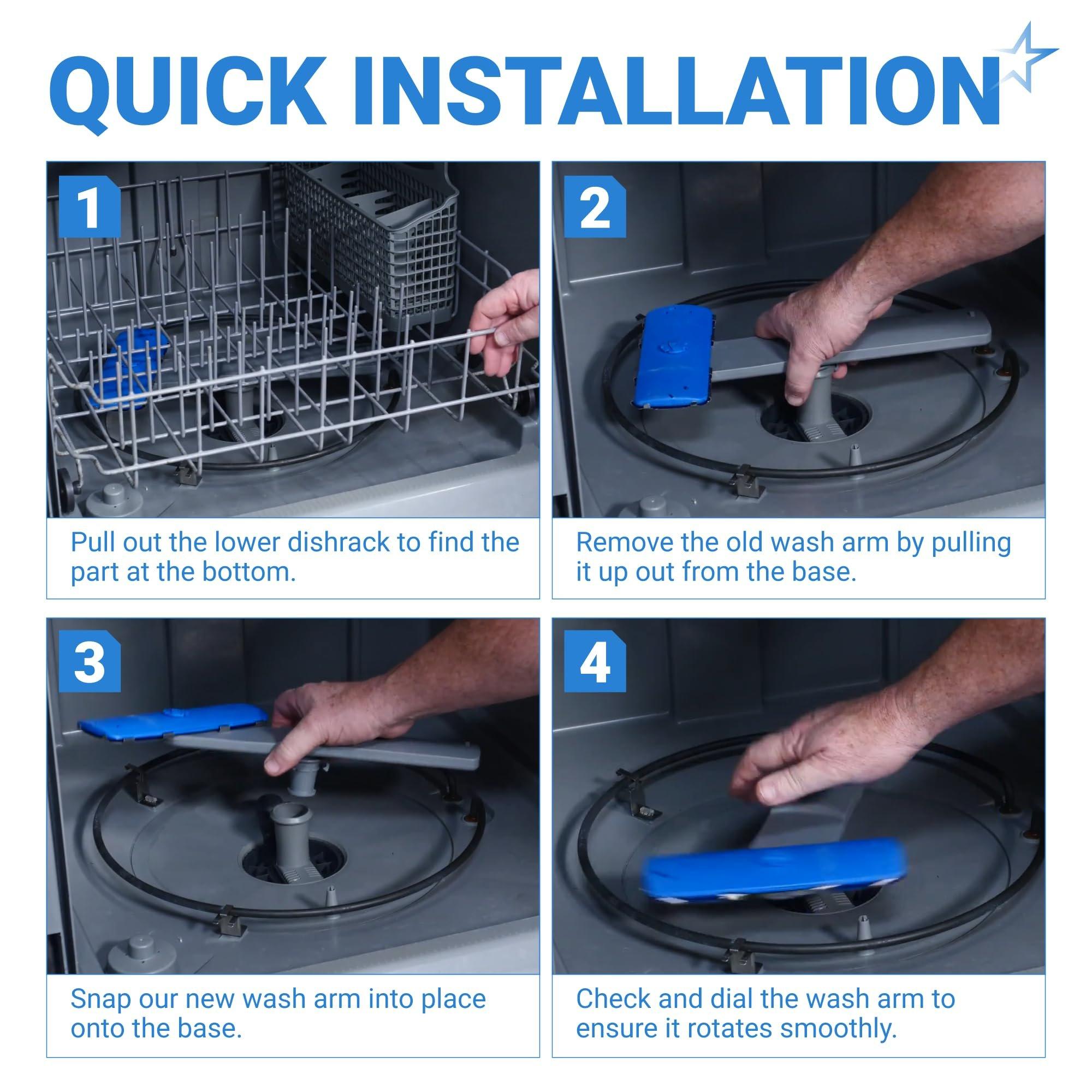 QUICK INSTALLATION

1

Pull out the lower dishrack to find the part at the bottom.

2

Remove the old wash arm by pulling it up out from the base.

3

Snap our new wash arm into place onto the base.

4

Check and dial the wash arm to ensure it rotates smoothly.