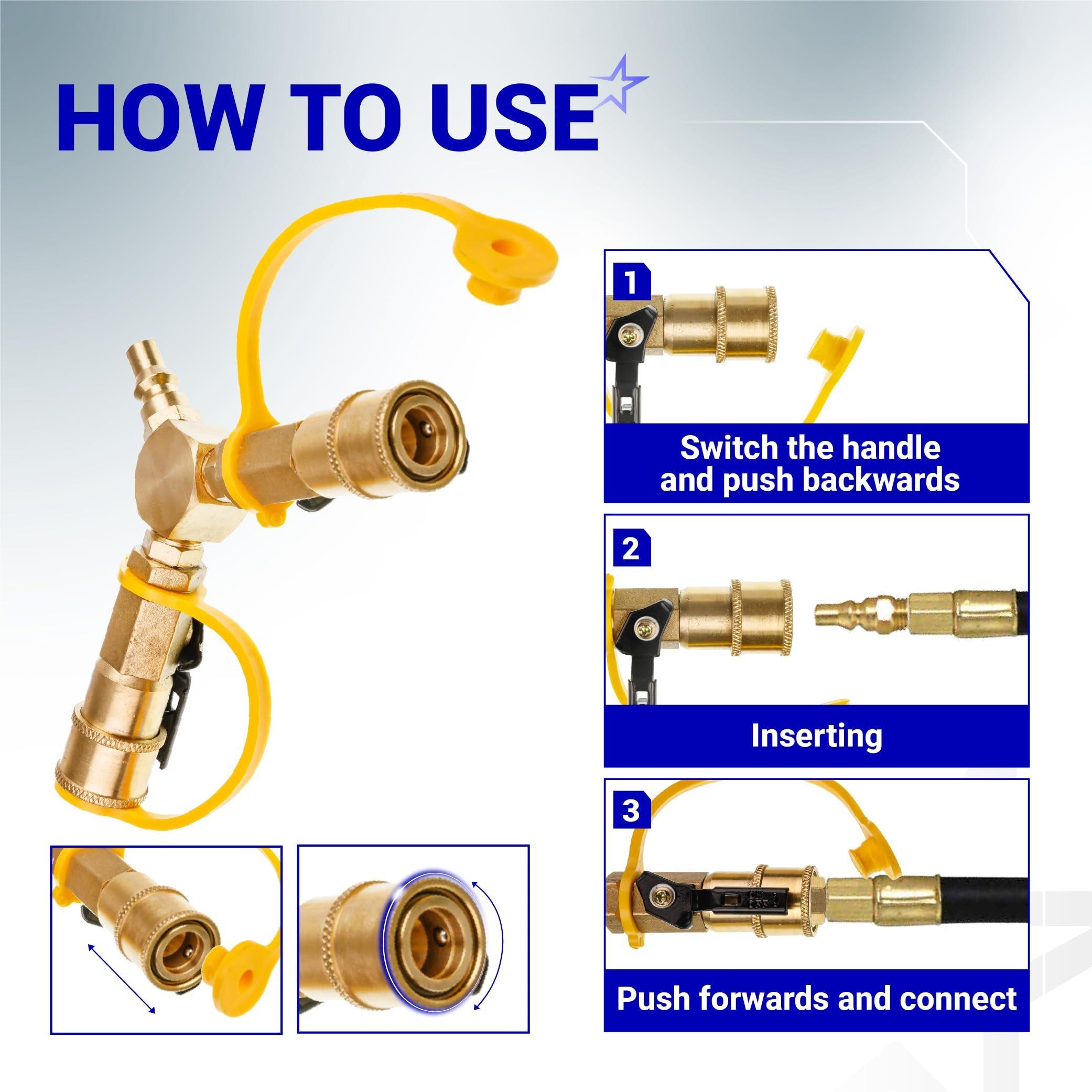 HOW TO USE

1

Switch the handle and push backwards

2

Inserting

3

Push forwards and connect