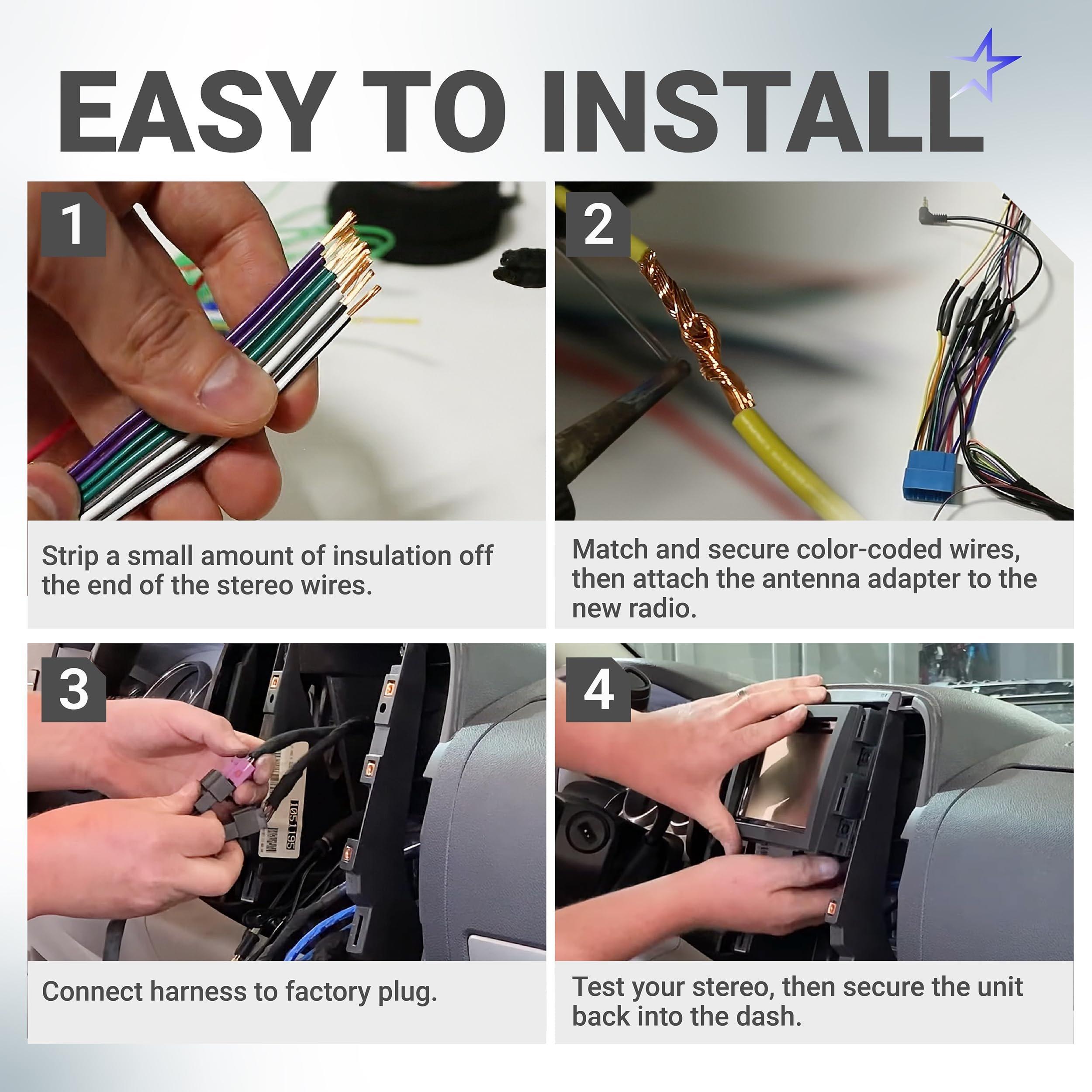 EASY TO INSTALL

1

Strip a small amount of insulation off the end of the stereo wires.

2

Match and secure color-coded wires, then attach the antenna adapter to the new radio.

3

1051195

Connect harness to factory plug.

4

Test your stereo, then secure the unit back into the dash.