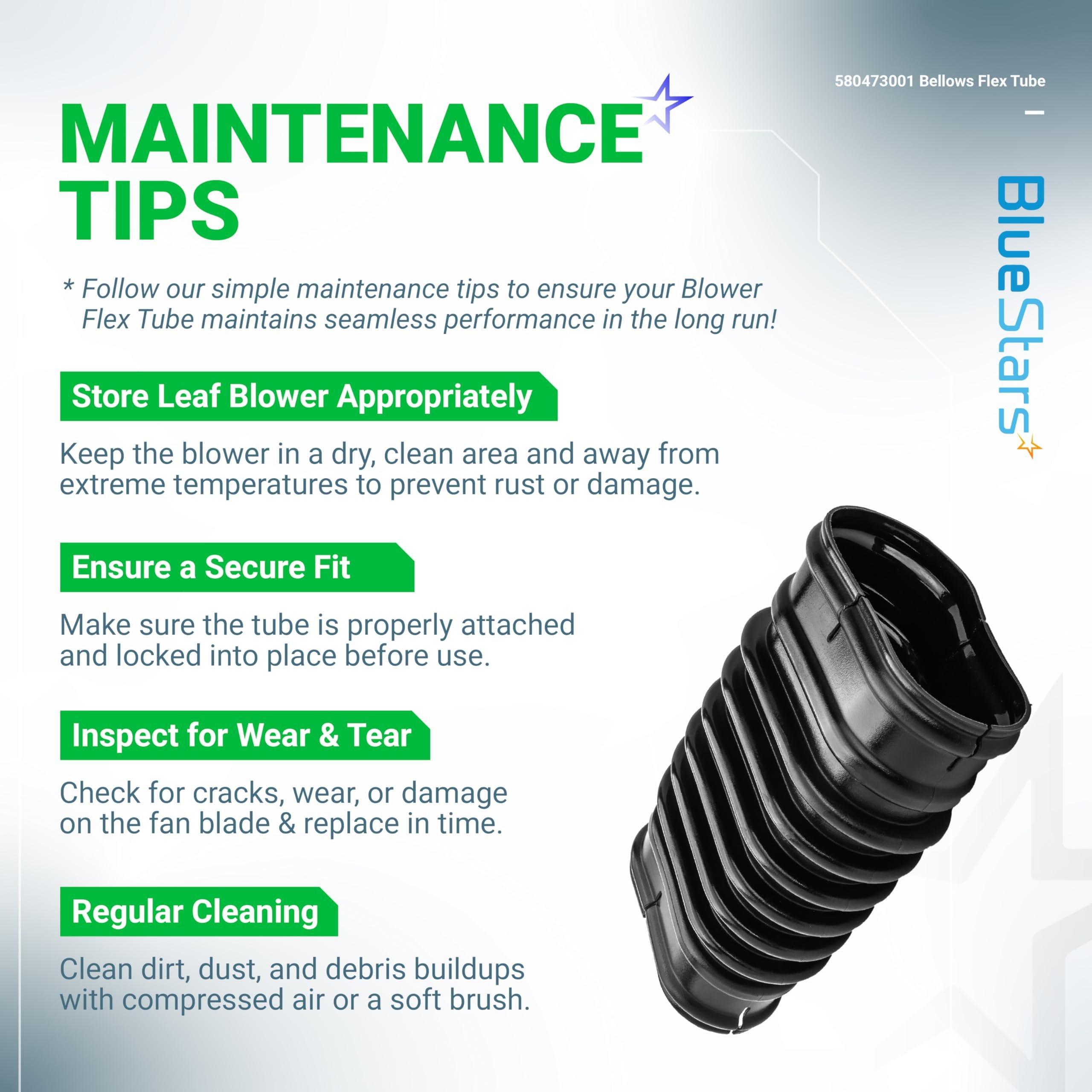 580473001 Bellows Flex Tube

BlueStars

MAINTENANCE TIPS

* Follow our simple maintenance tips to ensure your Blower Flex Tube maintains seamless performance in the long run!

Store Leaf Blower Appropriately

Keep the blower in a dry, clean area and away from extreme temperatures to prevent rust or damage.

Ensure a Secure Fit

Make sure the tube is properly attached and locked into place before use.

Inspect for Wear & Tear

Check for cracks, wear, or damage on the fan blade & replace in time.

Regular Cleaning

Clean dirt, dust, and debris buildups with compressed air or a soft brush.