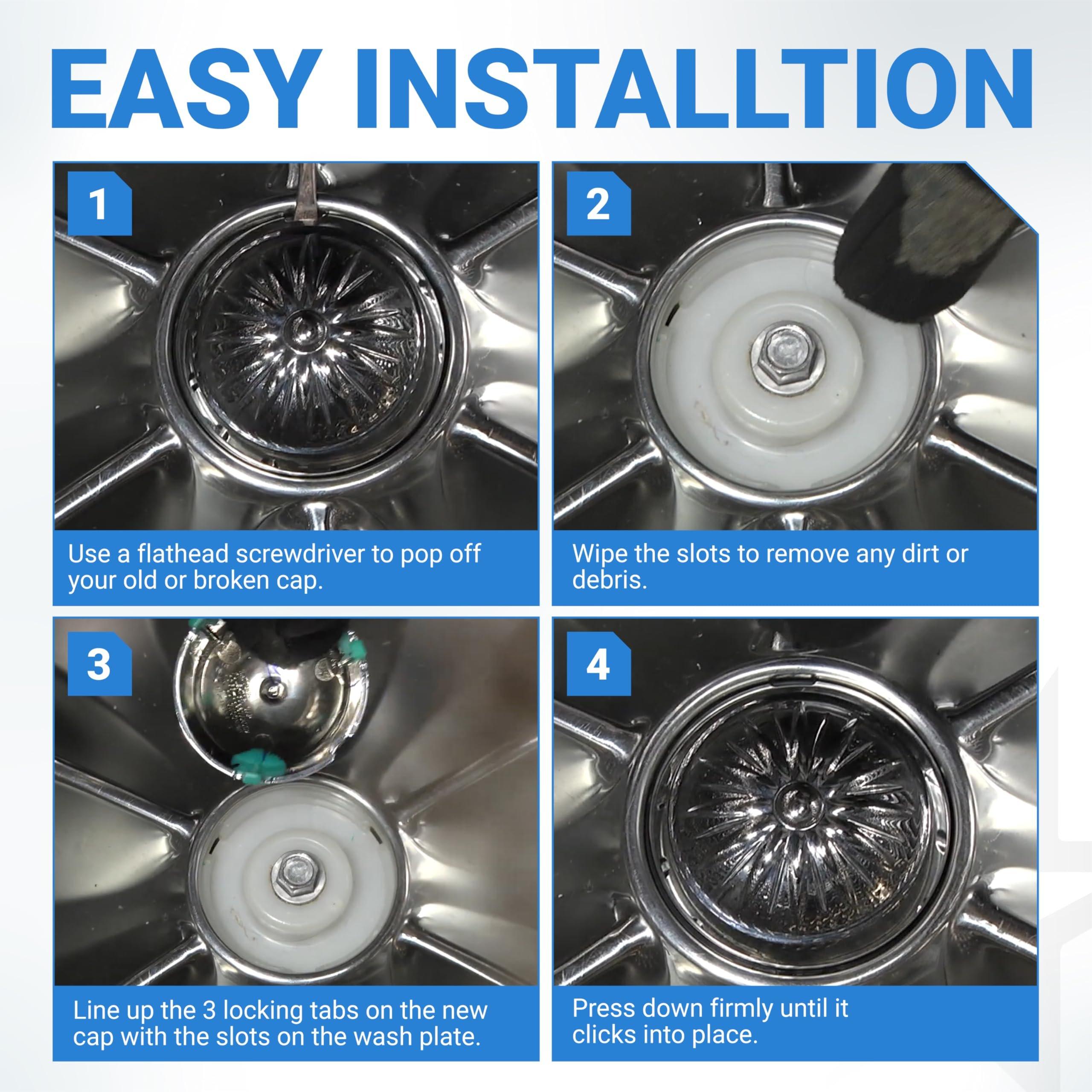 EASY INSTALLTION

1

Use a flathead screwdriver to pop off your old or broken cap.

2

Wipe the slots to remove any dirt or debris.

3

Line up the 3 locking tabs on the new cap with the slots on the wash plate.

4

Press down firmly until it clicks into place.