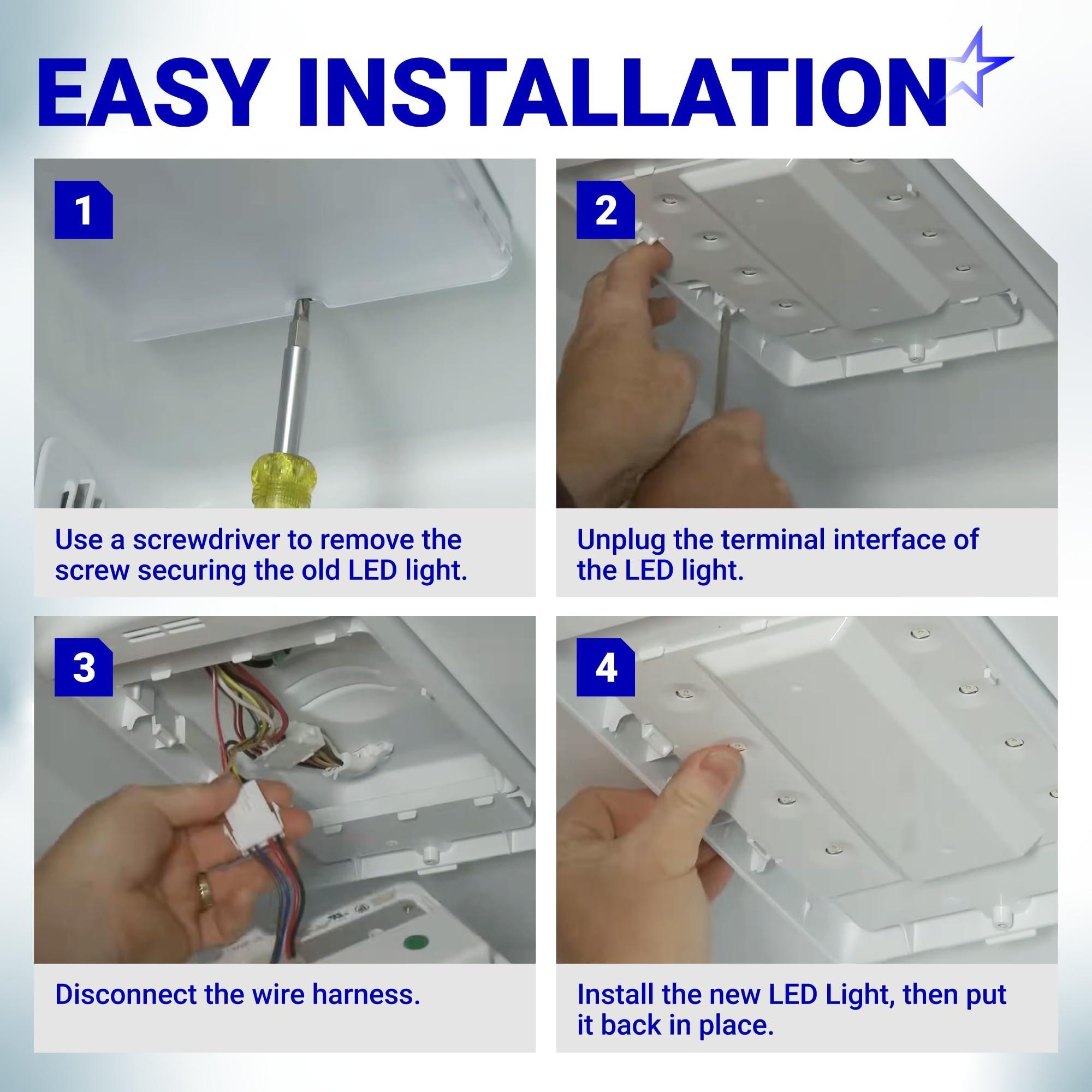 EASY INSTALLATION

1

Use a screwdriver to remove the screw securing the old LED light.

2

Unplug the terminal interface of the LED light.

3

Disconnect the wire harness.

4

Install the new LED Light, then put it back in place.