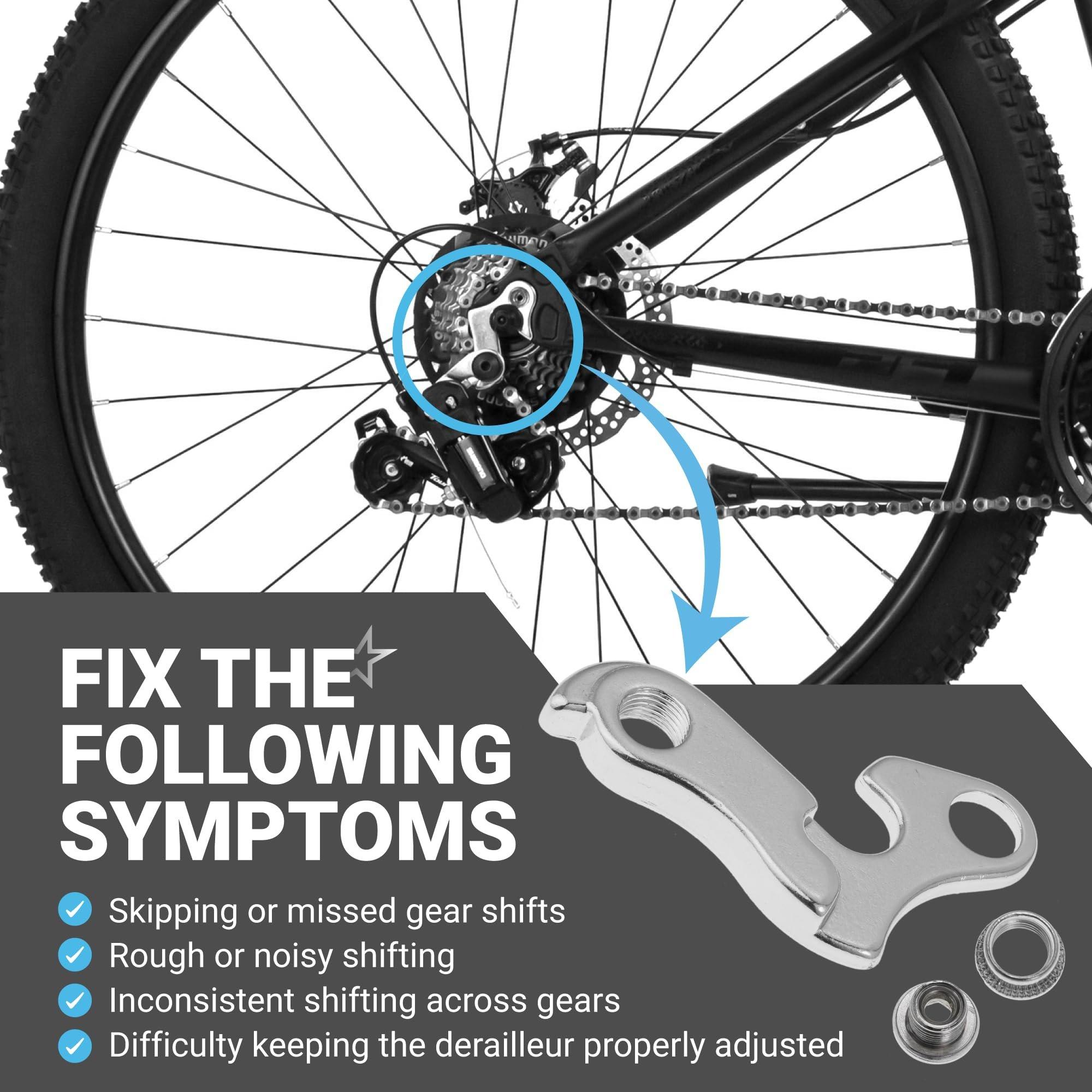 FIX THE FOLLOWING SYMPTOMS

Skipping or missed gear shifts
Rough or noisy shifting
Inconsistent shifting across gears
Difficulty keeping the derailleur properly adjusted