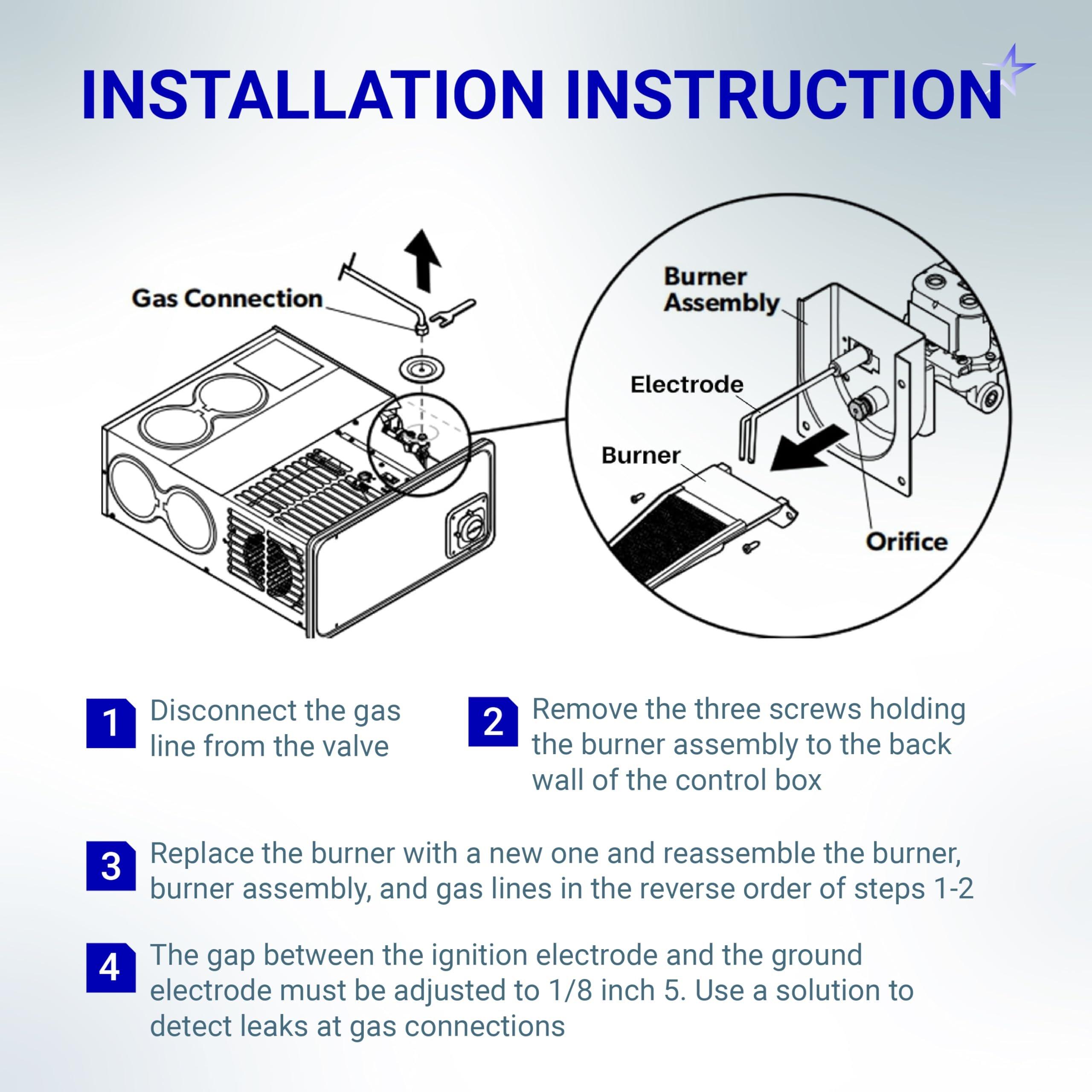 INSTALLATION INSTRUCTION

Gas Connection

Burner Assembly

Electrode

Burner

Orifice

1 Disconnect the gas line from the valve

2 Remove the three screws holding the burner assembly to the back wall of the control box

3 Replace the burner with a new one and reassemble the burner, burner assembly, and gas lines in the reverse order of steps 1-2

4 The gap between the ignition electrode and the ground electrode must be adjusted to 1/8 inch 5. Use a solution to detect leaks at gas connections