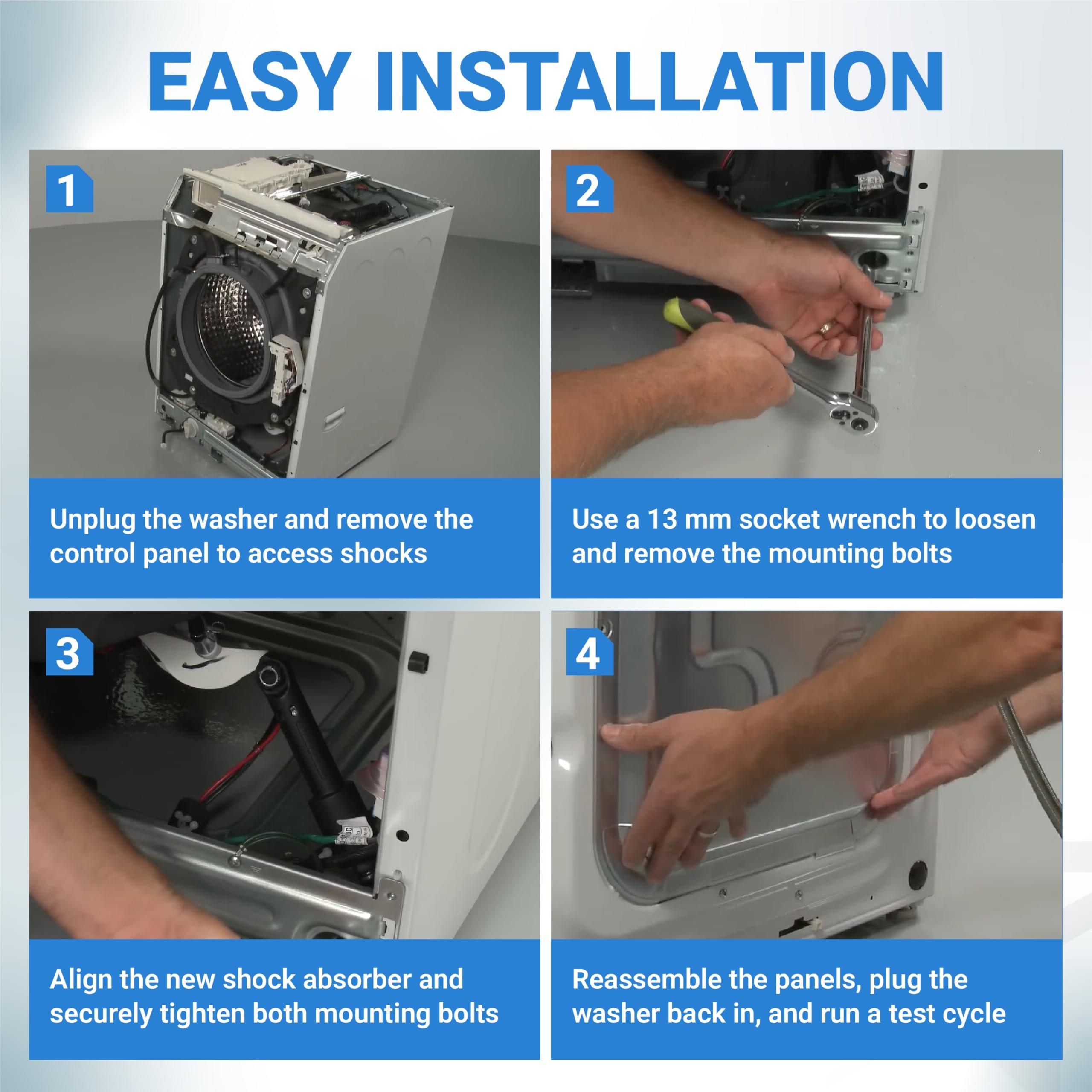 EASY INSTALLATION

1

Unplug the washer and remove the control panel to access shocks

2

Use a 13 mm socket wrench to loosen and remove the mounting bolts

3

Align the new shock absorber and securely tighten both mounting bolts

4

Reassemble the panels, plug the washer back in, and run a test cycle