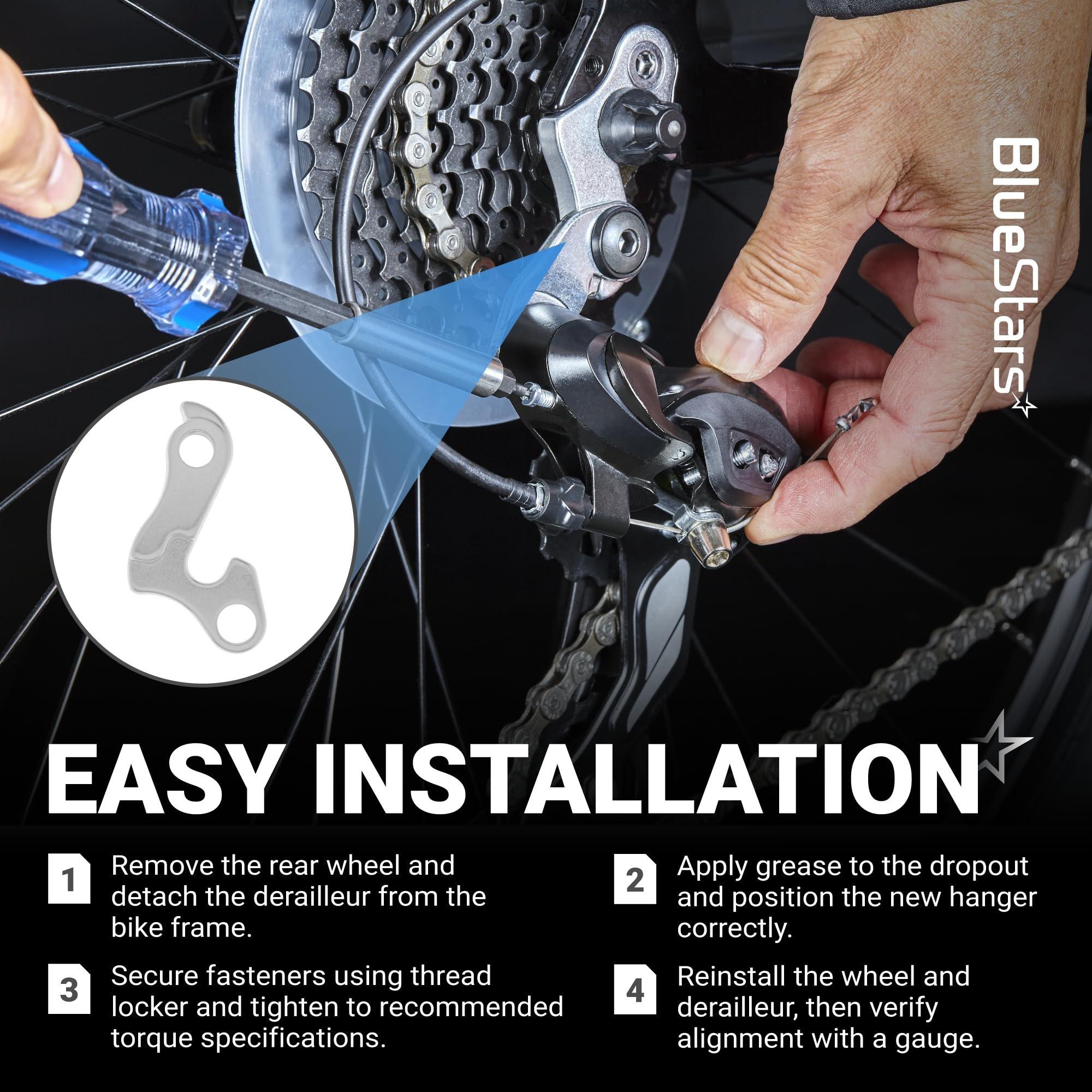 BlueStars

EASY INSTALLATION

1 Remove the rear wheel and detach the derailleur from the bike frame.

2 Apply grease to the dropout and position the new hanger correctly.

3 Secure fasteners using thread locker and tighten to recommended torque specifications.

4 Reinstall the wheel and derailleur, then verify alignment with a gauge.