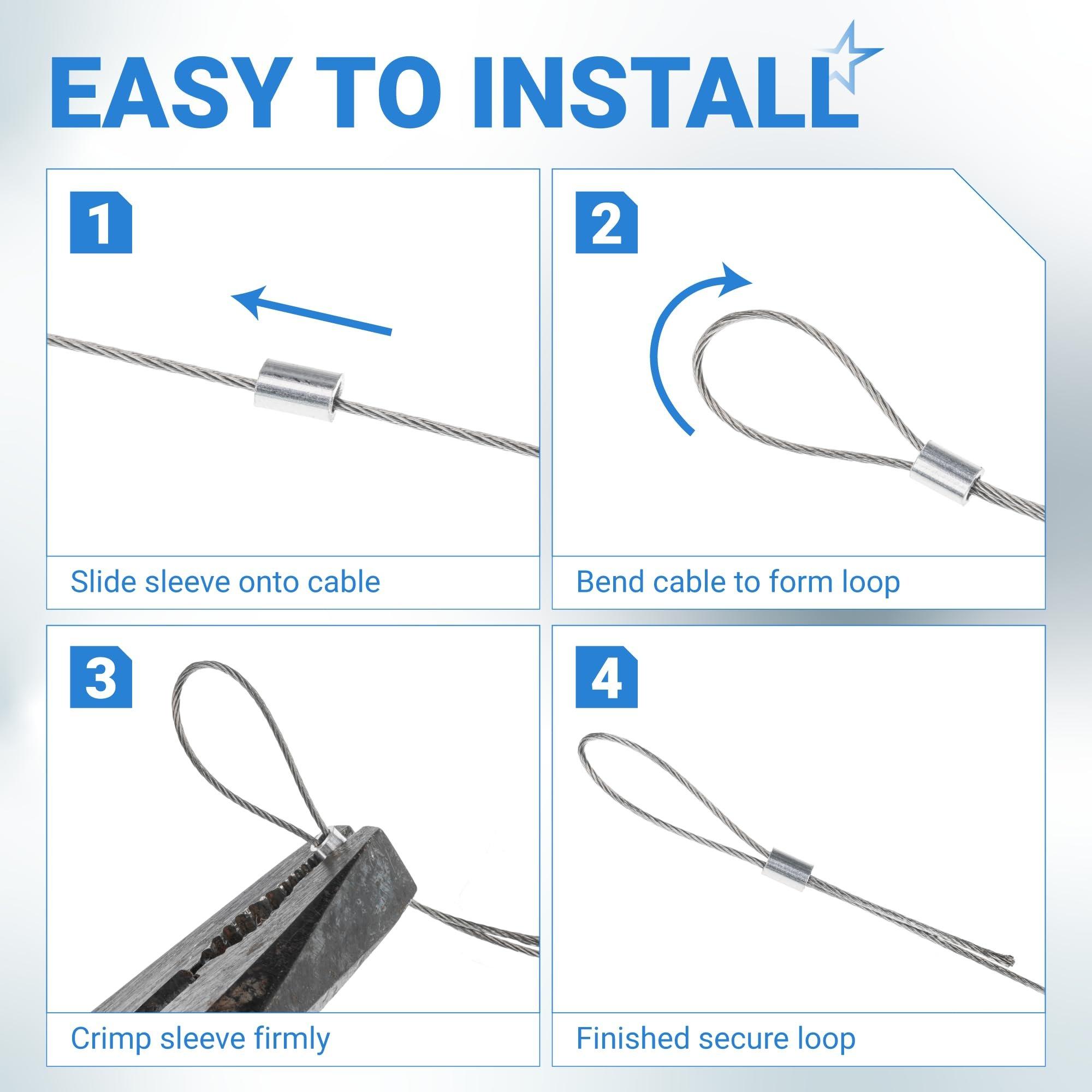 EASY TO INSTALL

1

Slide sleeve onto cable

2

Bend cable to form loop

3

Crimp sleeve firmly

4

Finished secure loop