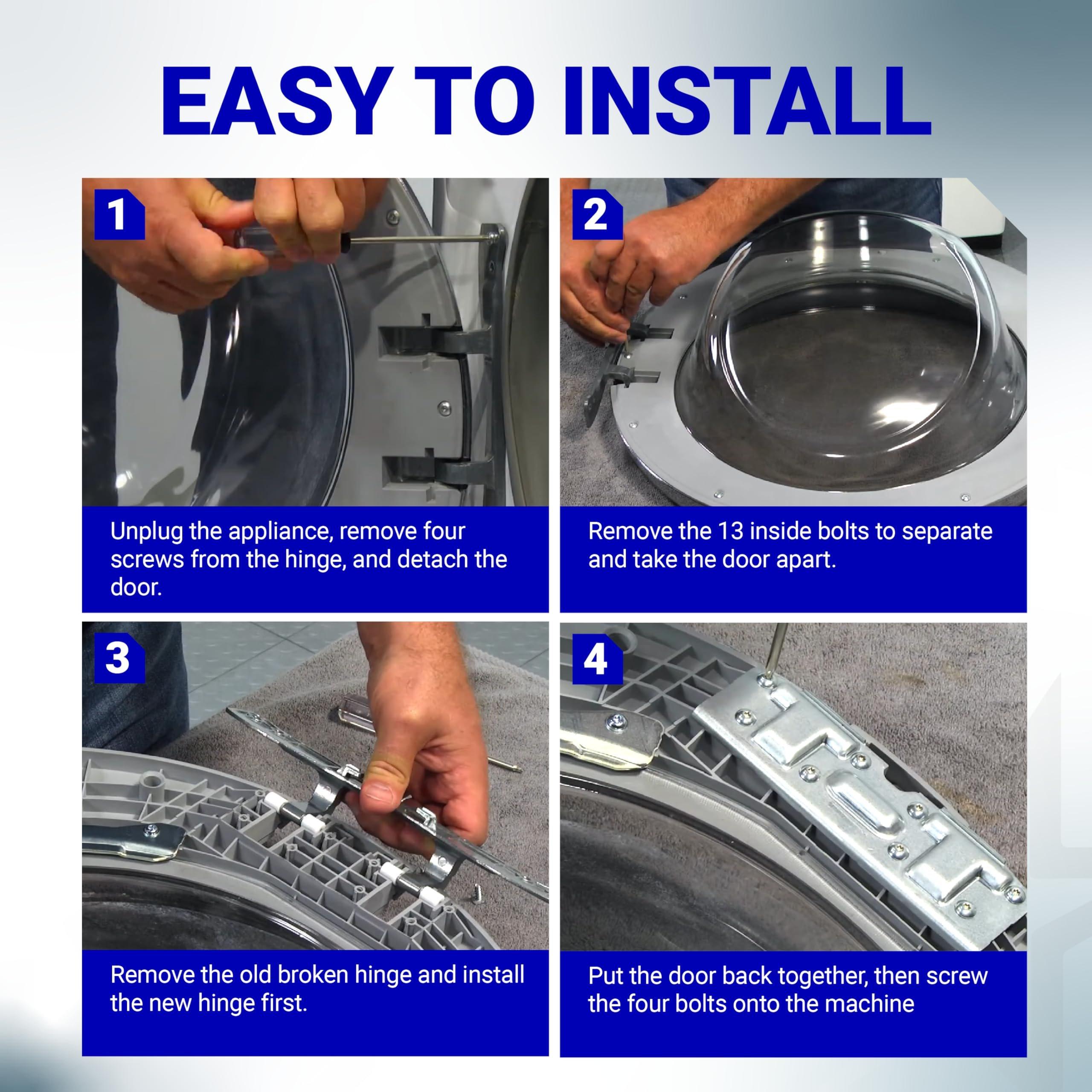 EASY TO INSTALL

1

Unplug the appliance, remove four screws from the hinge, and detach the door.

2

Remove the 13 inside bolts to separate and take the door apart.

3

Remove the old broken hinge and install the new hinge first.

4

Put the door back together, then screw the four bolts onto the machine