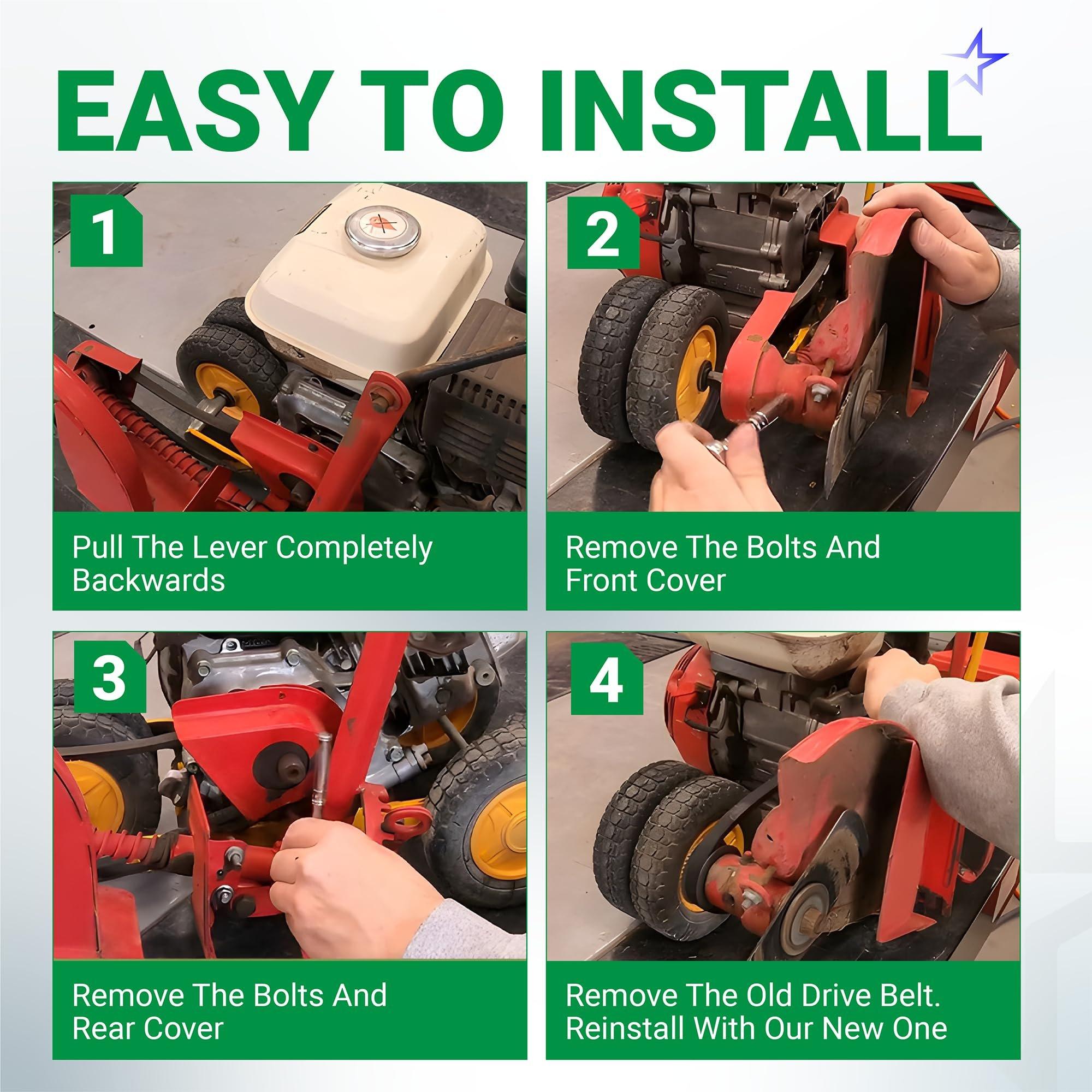 EASY TO INSTALL

1

Pull The Lever Completely Backwards

2

Remove The Bolts And Front Cover

3

Remove The Bolts And Rear Cover

4

Remove The Old Drive Belt. Reinstall With Our New One