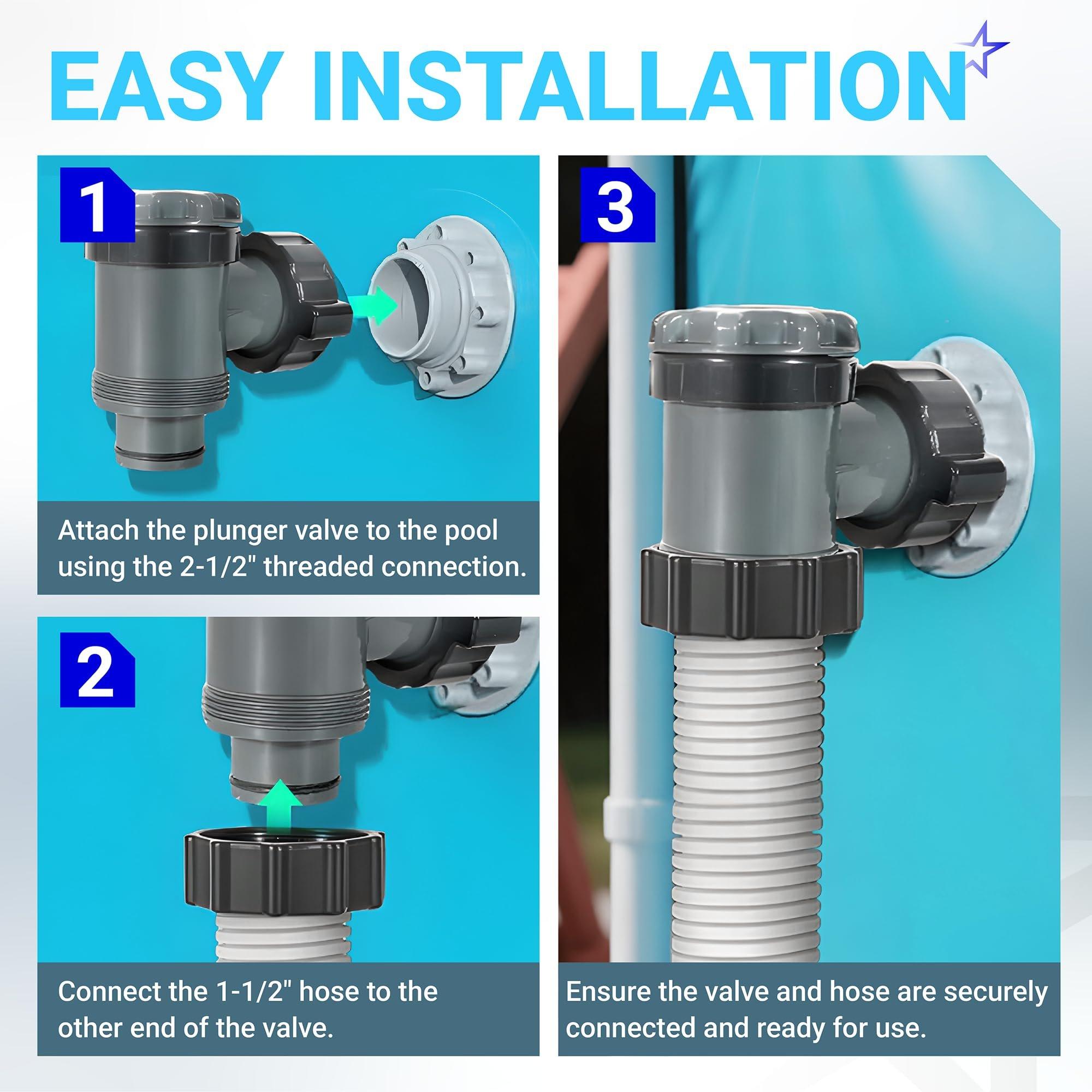 EASY INSTALLATION

1

Attach the plunger valve to the pool using the 2-1/2" threaded connection.

2

Connect the 1-1/2" hose to the other end of the valve.

3

Ensure the valve and hose are securely connected and ready for use.