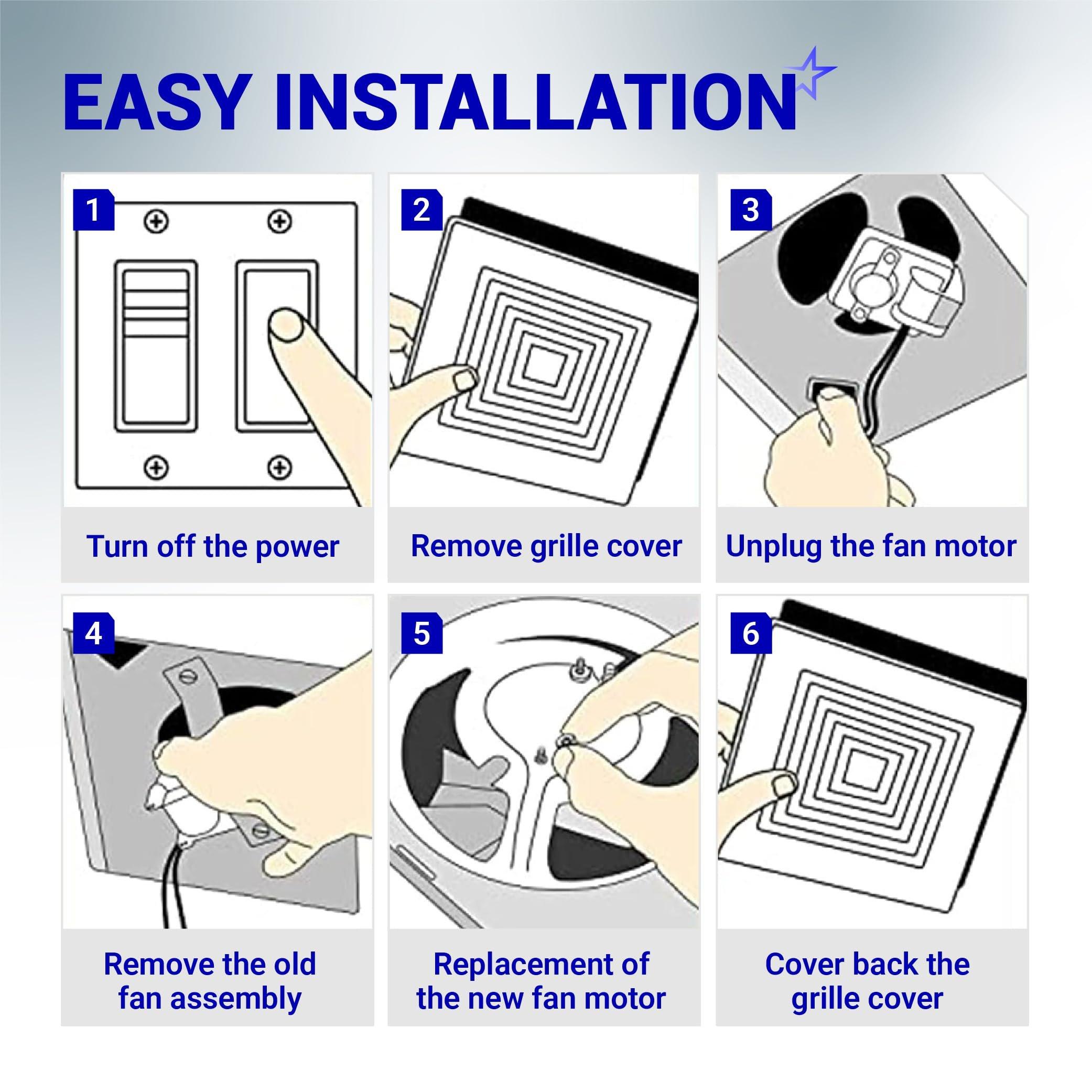 EASY INSTALLATION

1
Turn off the power

2
Remove grille cover

3
Unplug the fan motor

4
Remove the old fan assembly

5
Replacement of the new fan motor

6
Cover back the grille cover