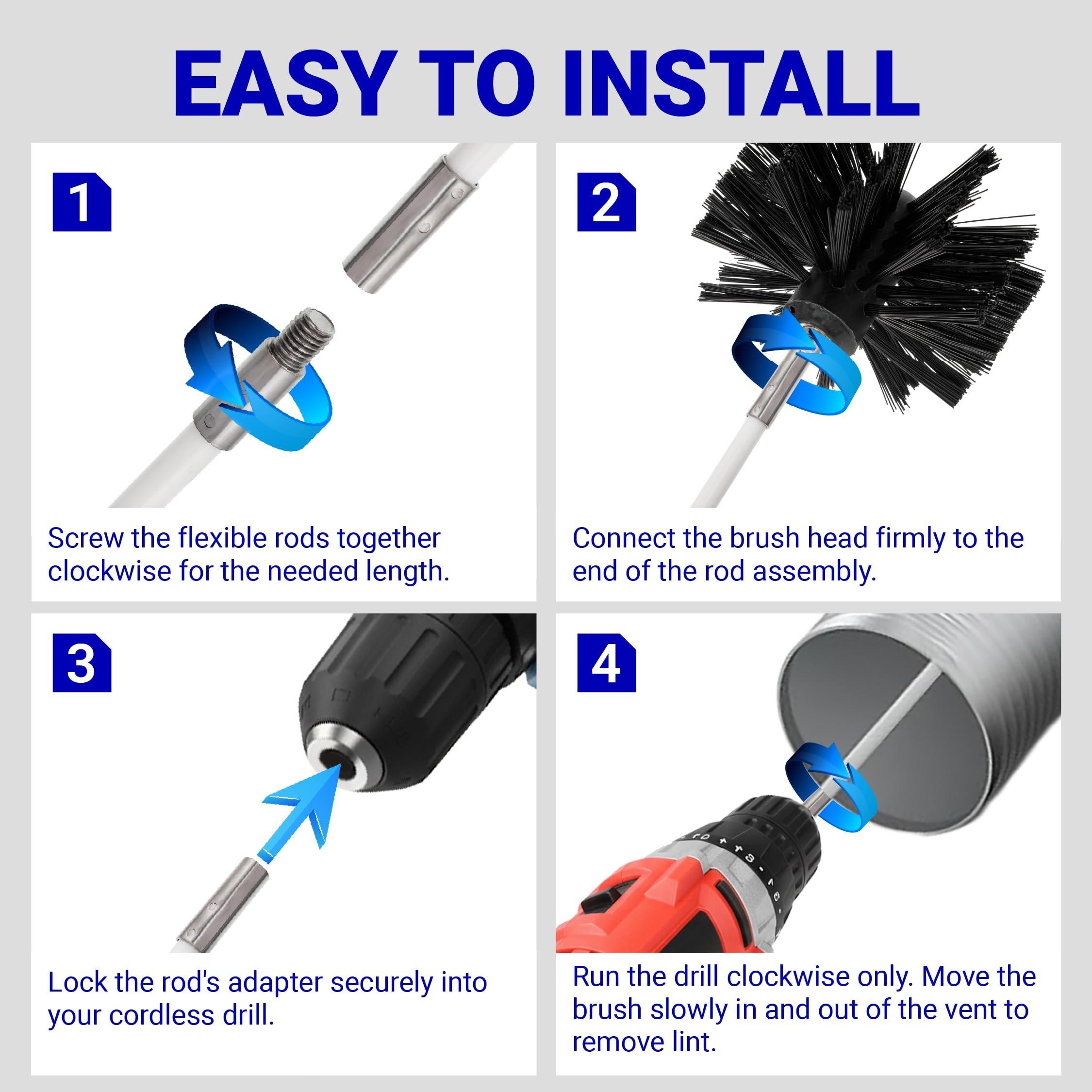 EASY TO INSTALL

1

Screw the flexible rods together clockwise for the needed length.

2

Connect the brush head firmly to the end of the rod assembly.

3

Lock the rod's adapter securely into your cordless drill.

4

Run the drill clockwise only. Move the brush slowly in and out of the vent to remove lint.