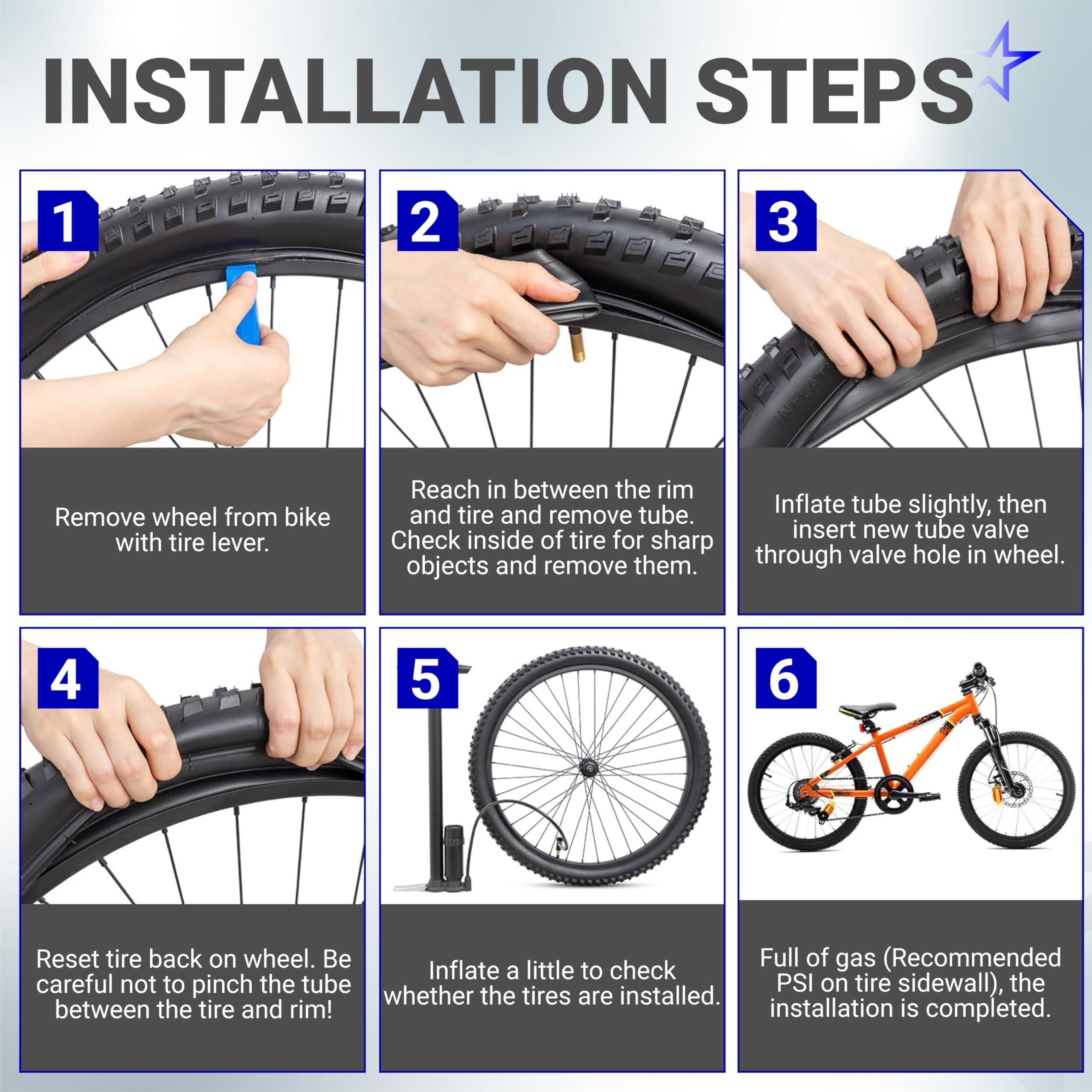 INSTALLATION STEPS

1

Remove wheel from bike with tire lever.

2

Reach in between the rim and tire and remove tube. Check inside of tire for sharp objects and remove them.

3

Inflate tube slightly, then insert new tube valve through valve hole in wheel.

4

Reset tire back on wheel. Be careful not to pinch the tube between the tire and rim!

5

Inflate a little to check whether the tires are installed.

6

Full of gas (Recommended PSI on tire sidewall), the installation is completed.