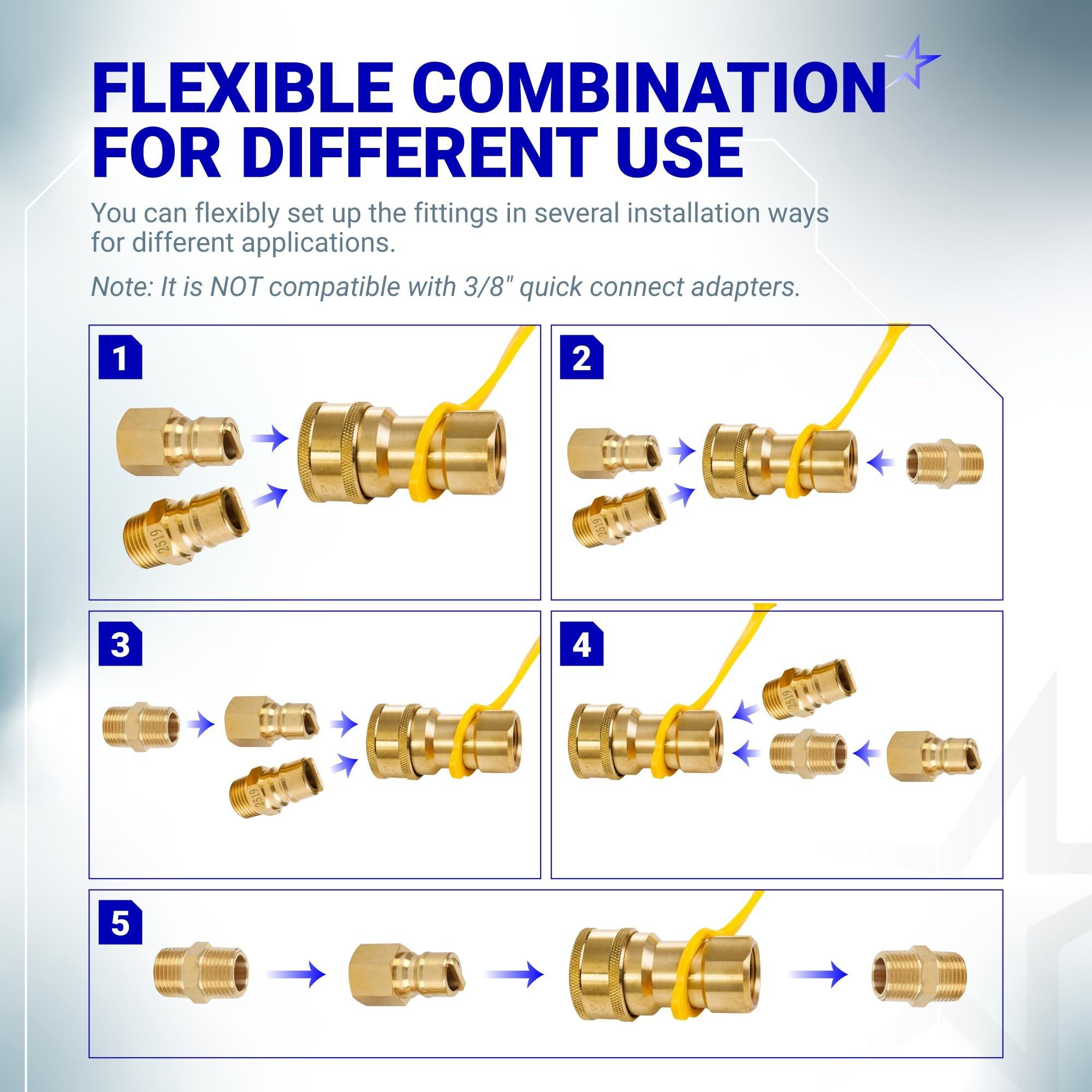 FLEXIBLE COMBINATION FOR DIFFERENT USE

You can flexibly set up the fittings in several installation ways for different applications.

Note: It is NOT compatible with 3/8" quick connect adapters.

1

2519

2

2519

3

2519

4

2519

5