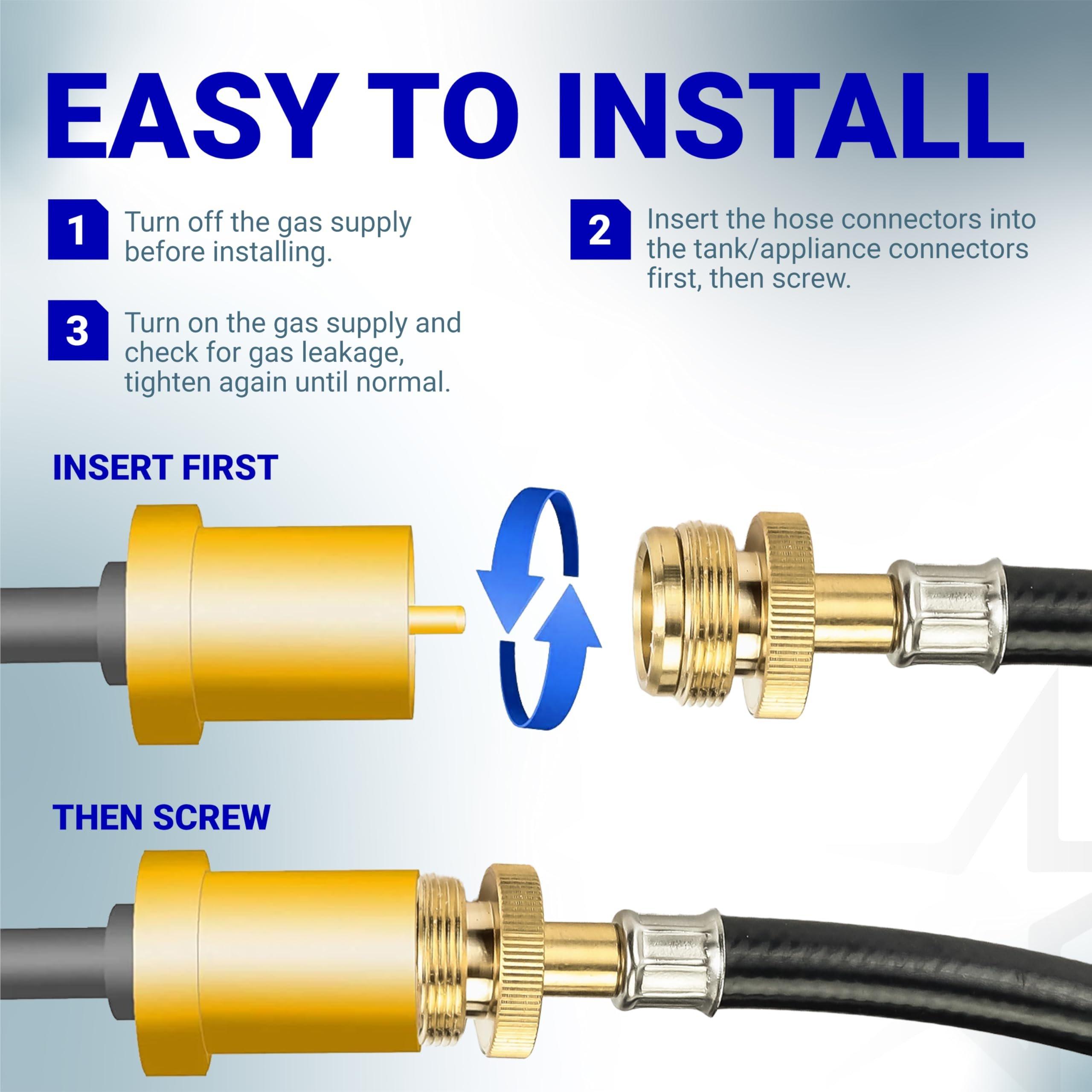 EASY TO INSTALL

1 Turn off the gas supply before installing.

2 Insert the hose connectors into the tank/appliance connectors first, then screw.

3 Turn on the gas supply and check for gas leakage, tighten again until normal.

INSERT FIRST

THEN SCREW