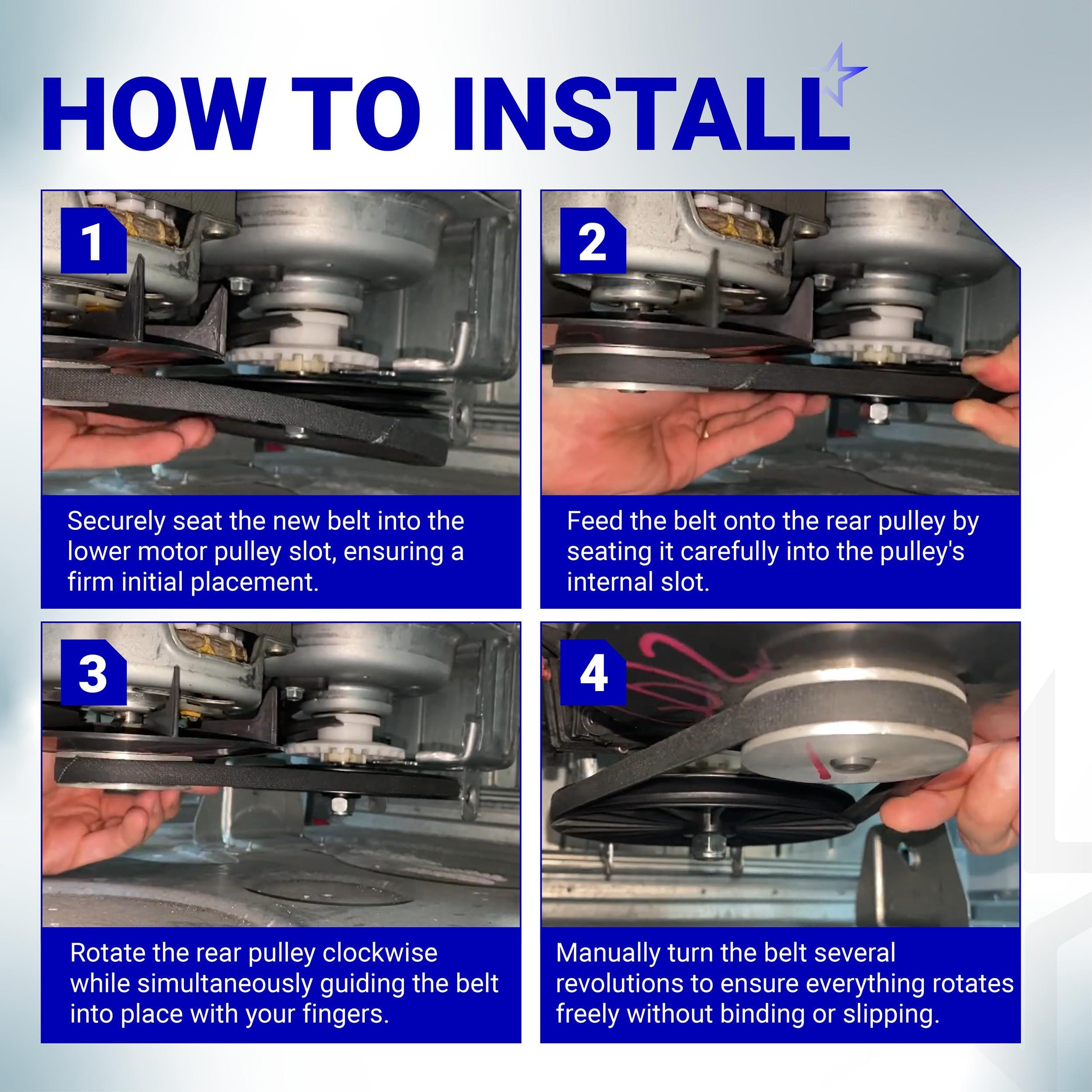 HOW TO INSTALL

1

Securely seat the new belt into the lower motor pulley slot, ensuring a firm initial placement.

2

Feed the belt onto the rear pulley by seating it carefully into the pulley's internal slot.

3

Rotate the rear pulley clockwise while simultaneously guiding the belt into place with your fingers.

4

Manually turn the belt several revolutions to ensure everything rotates freely without binding or slipping.